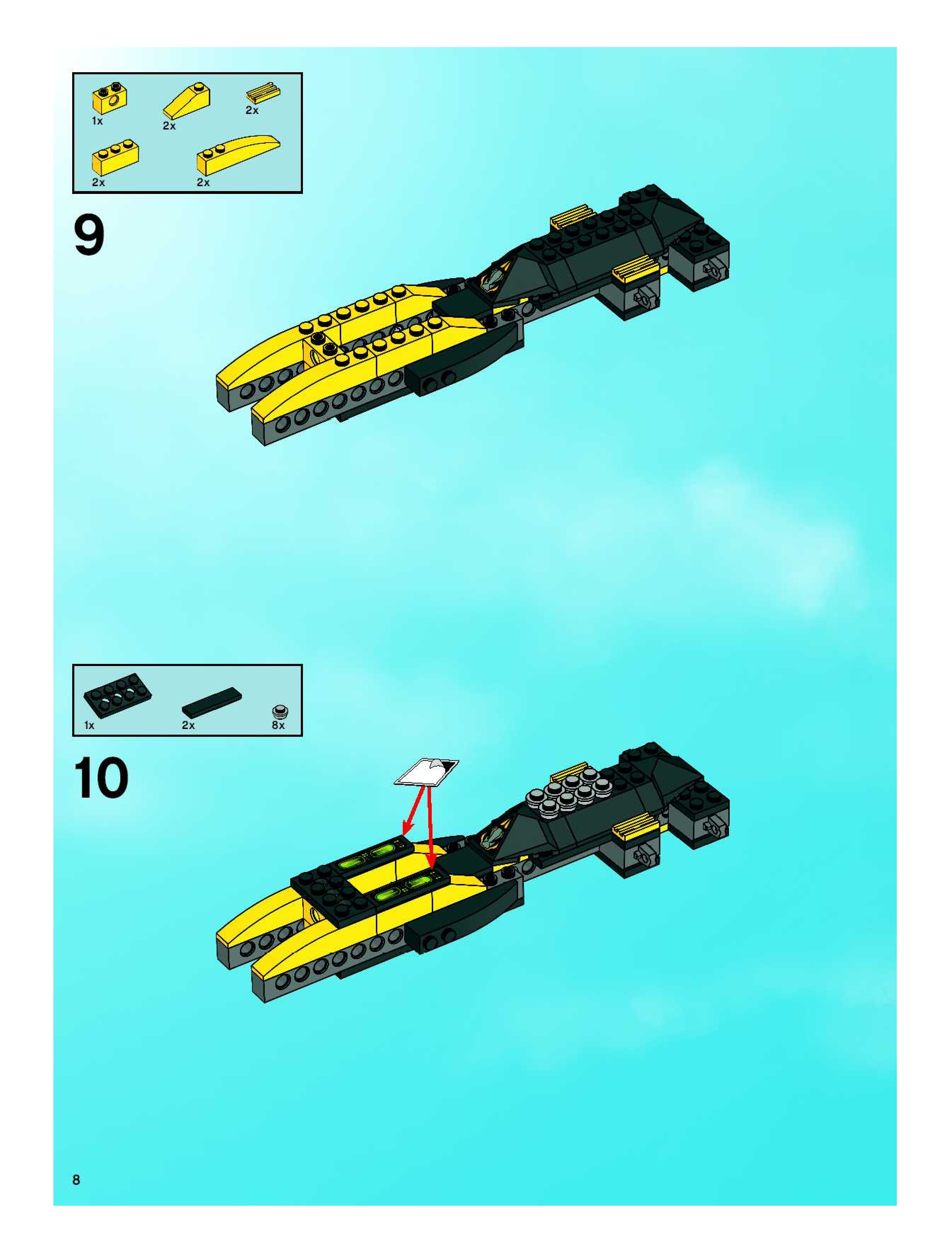 1x
2x
2x
2x
2x

9

1x
2x
8x

10

8