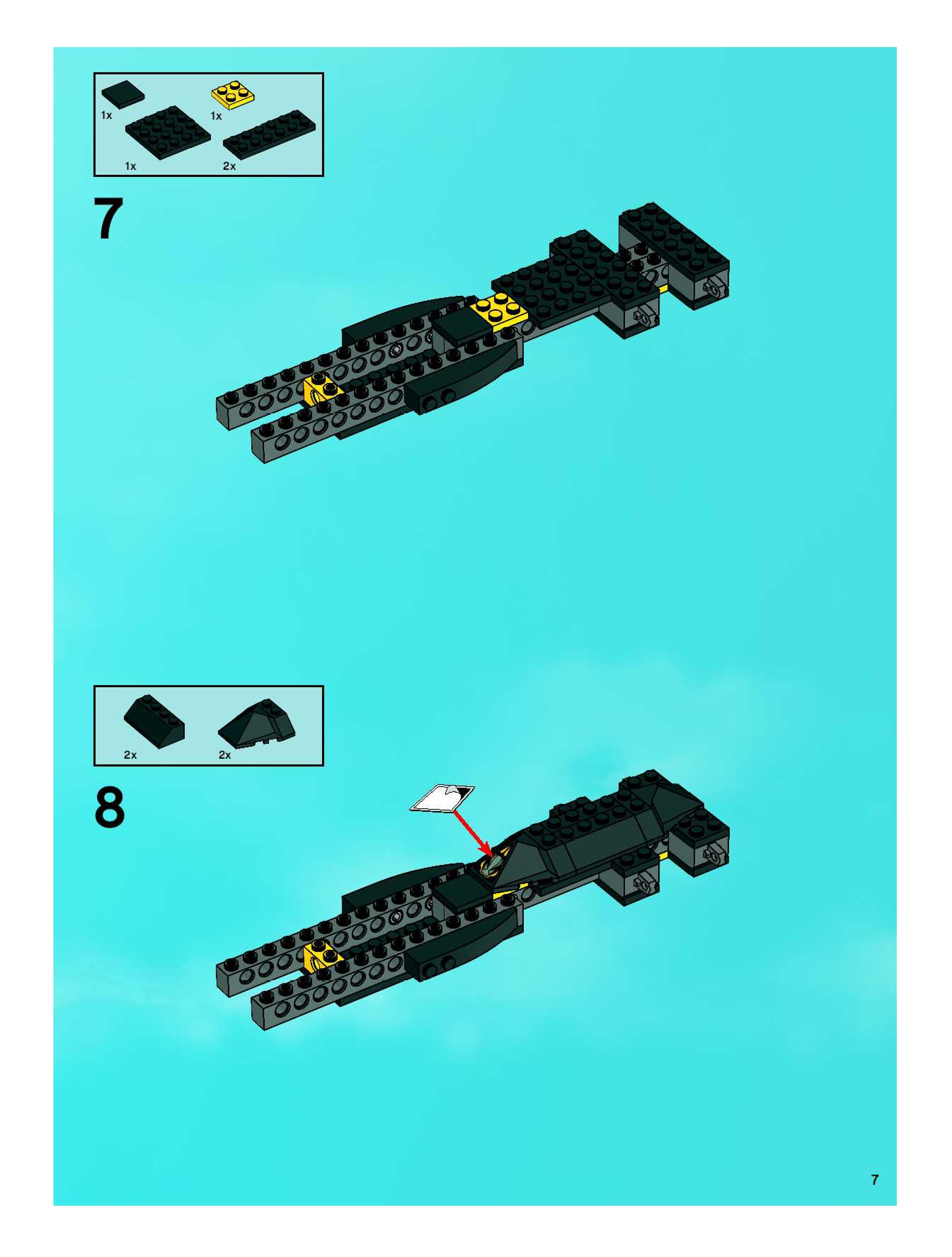 1x
1x
1x
2x

7

2x
2x

8

7