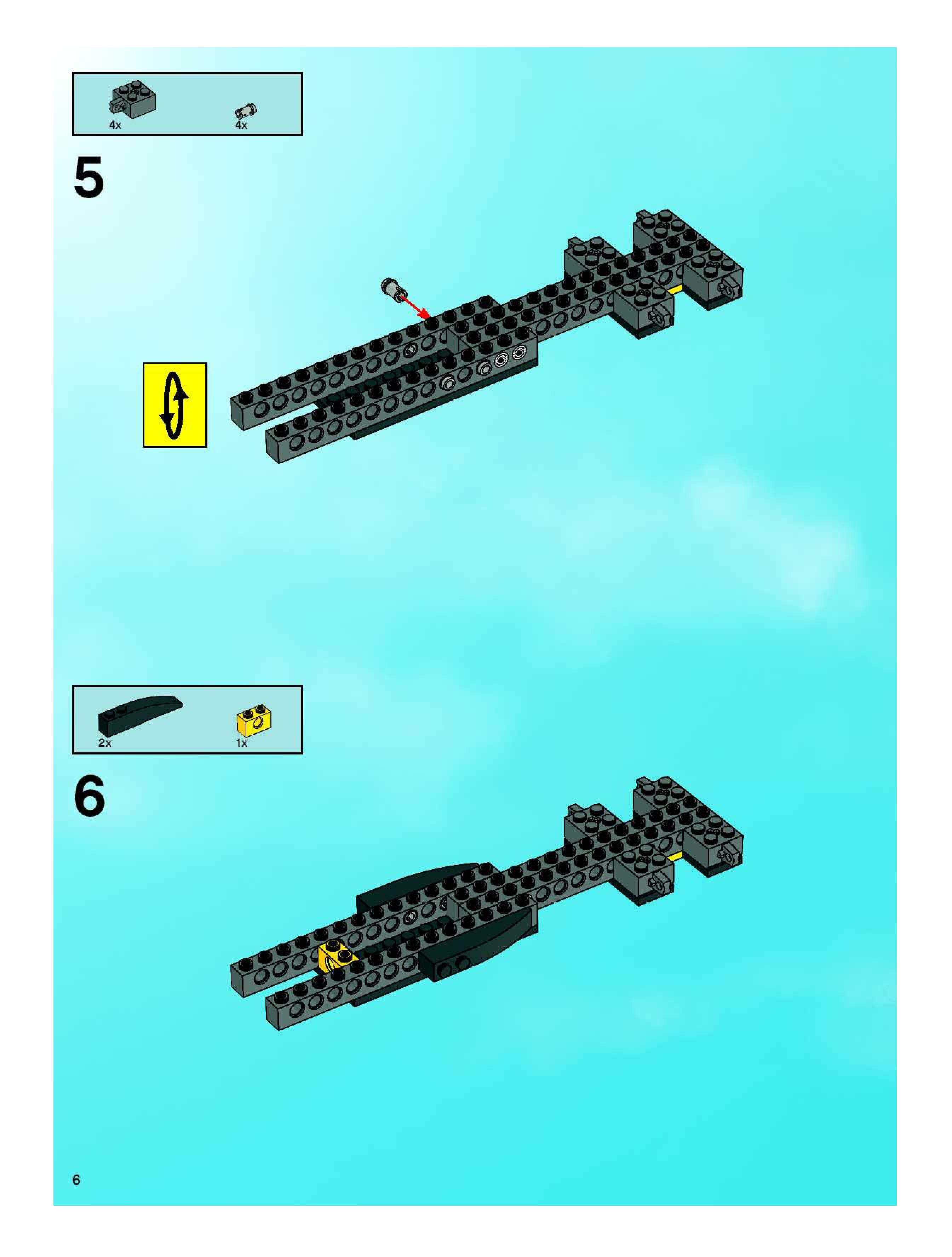 4x
4x

5

2x
1x

6

6