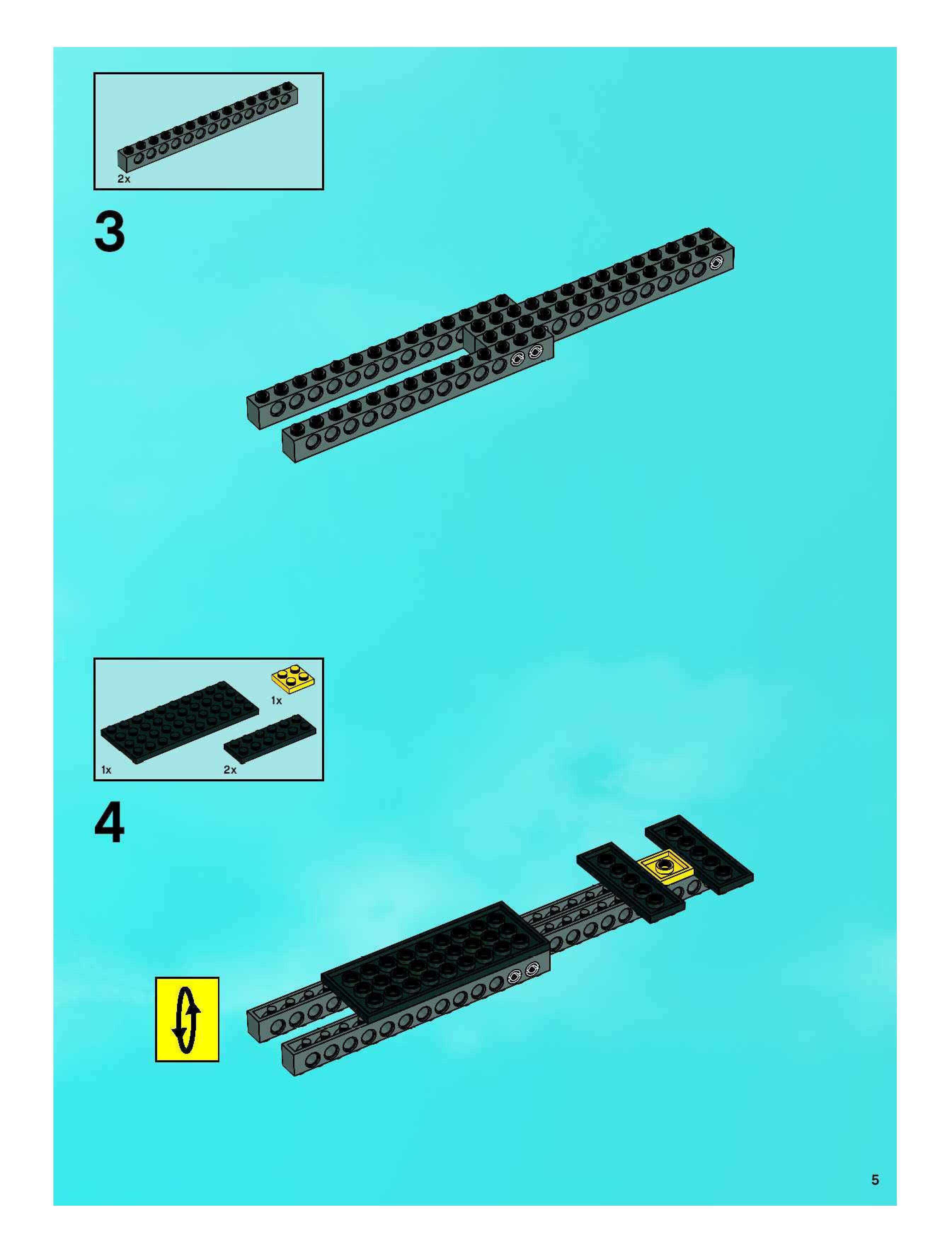 2x

3

1x

1x

2x

4

5