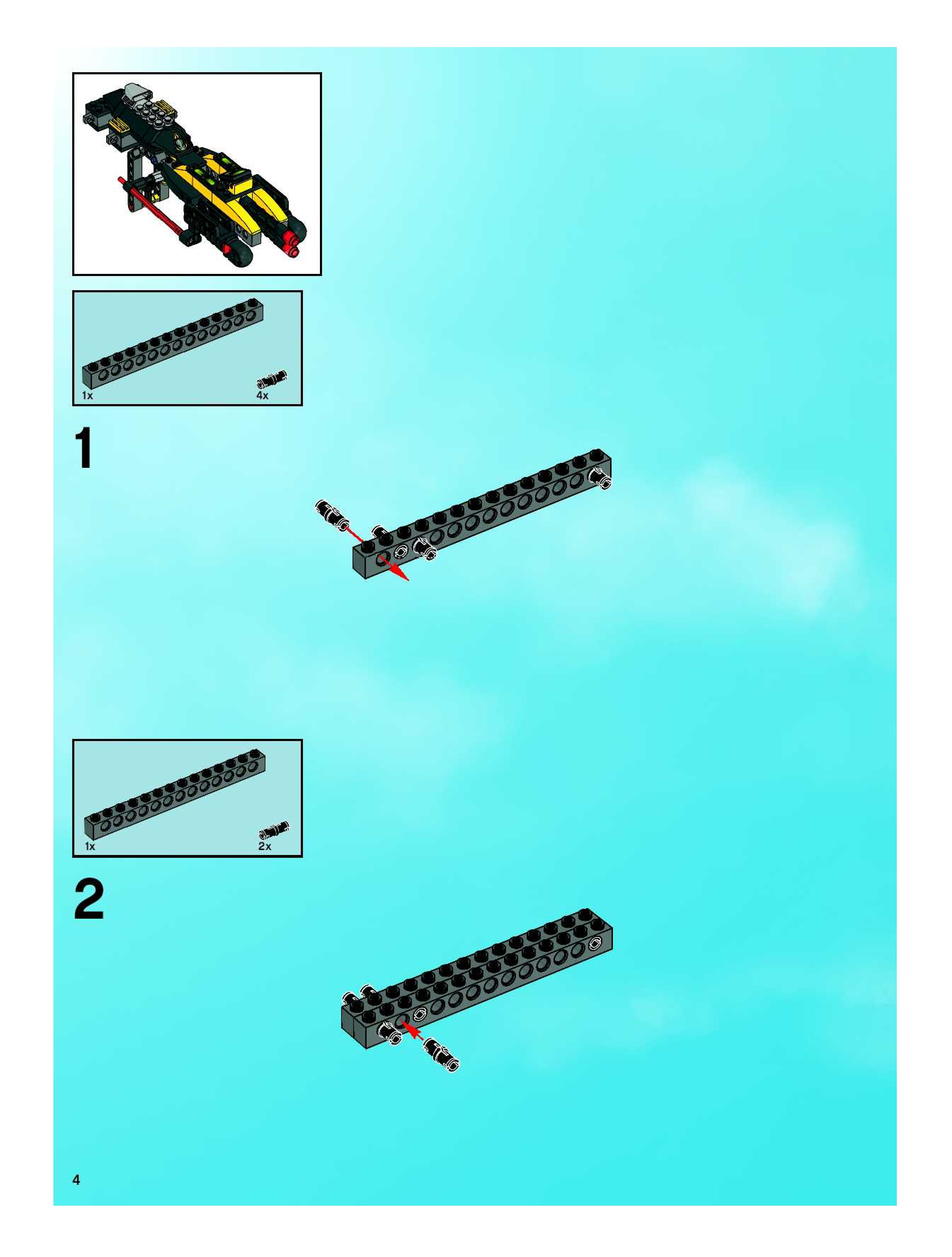 1x
4x

1

1x
2x

2

4