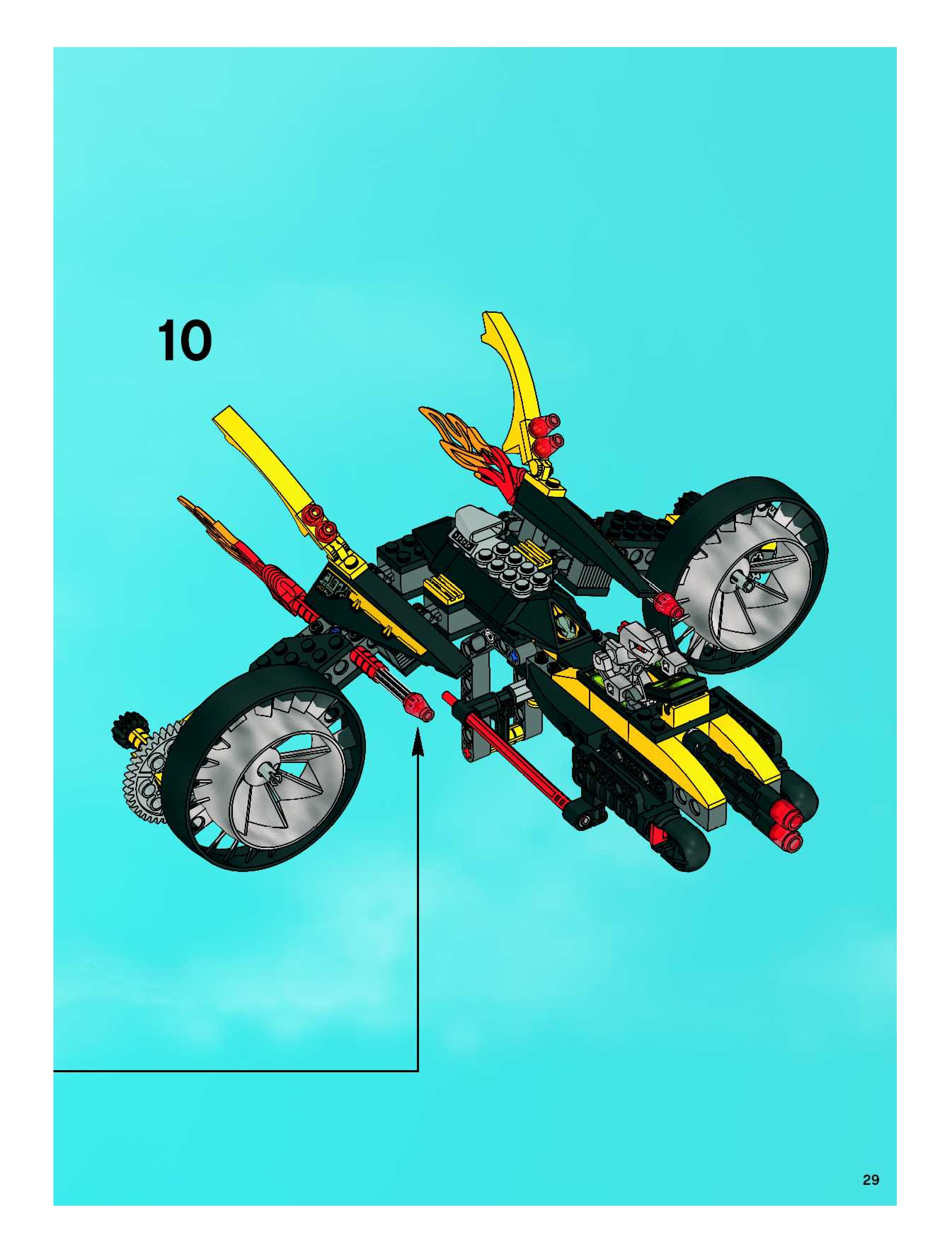 10

29