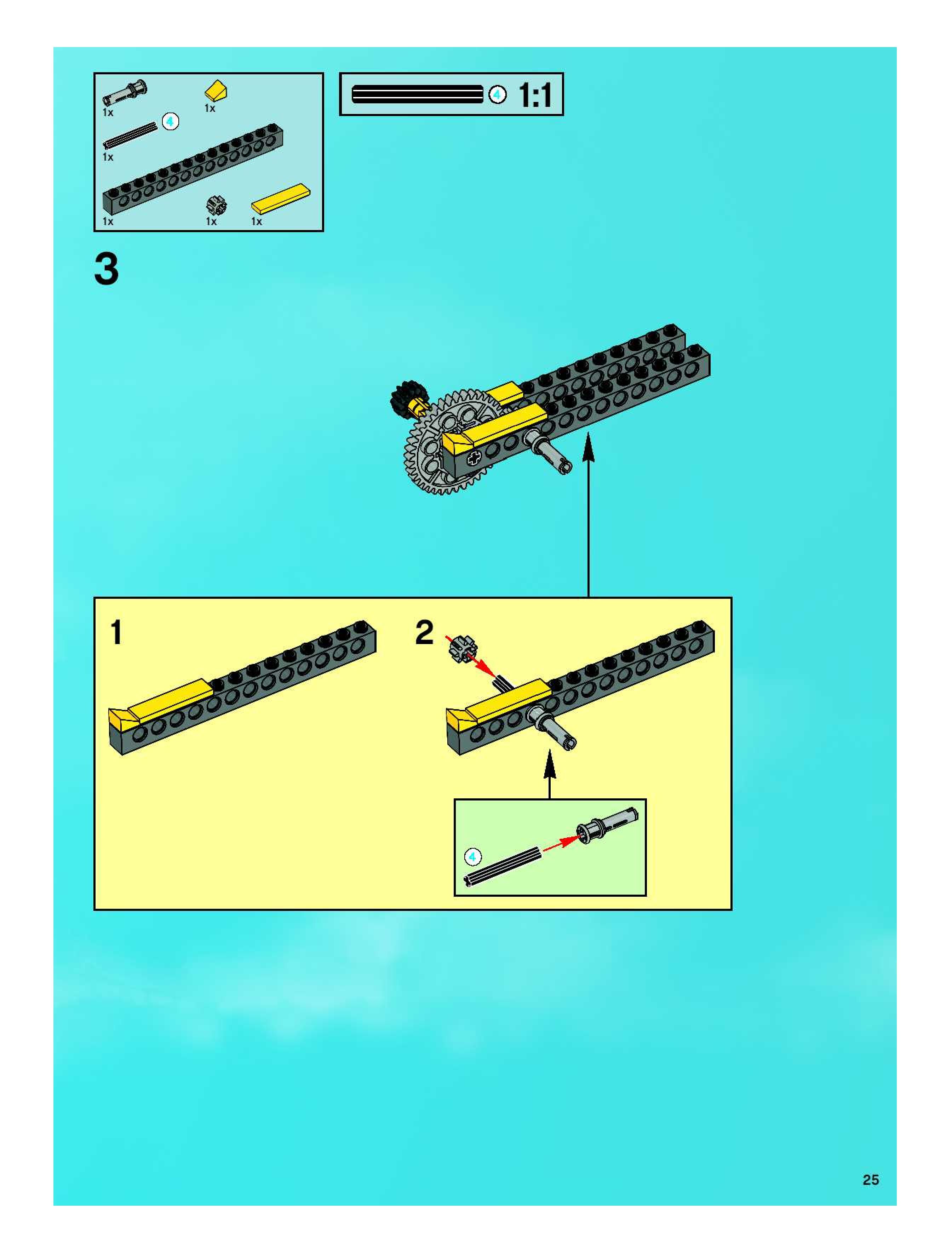 1x
1x
4
1x
1x
1x
1x

4 1:1

3

1

2

4

25