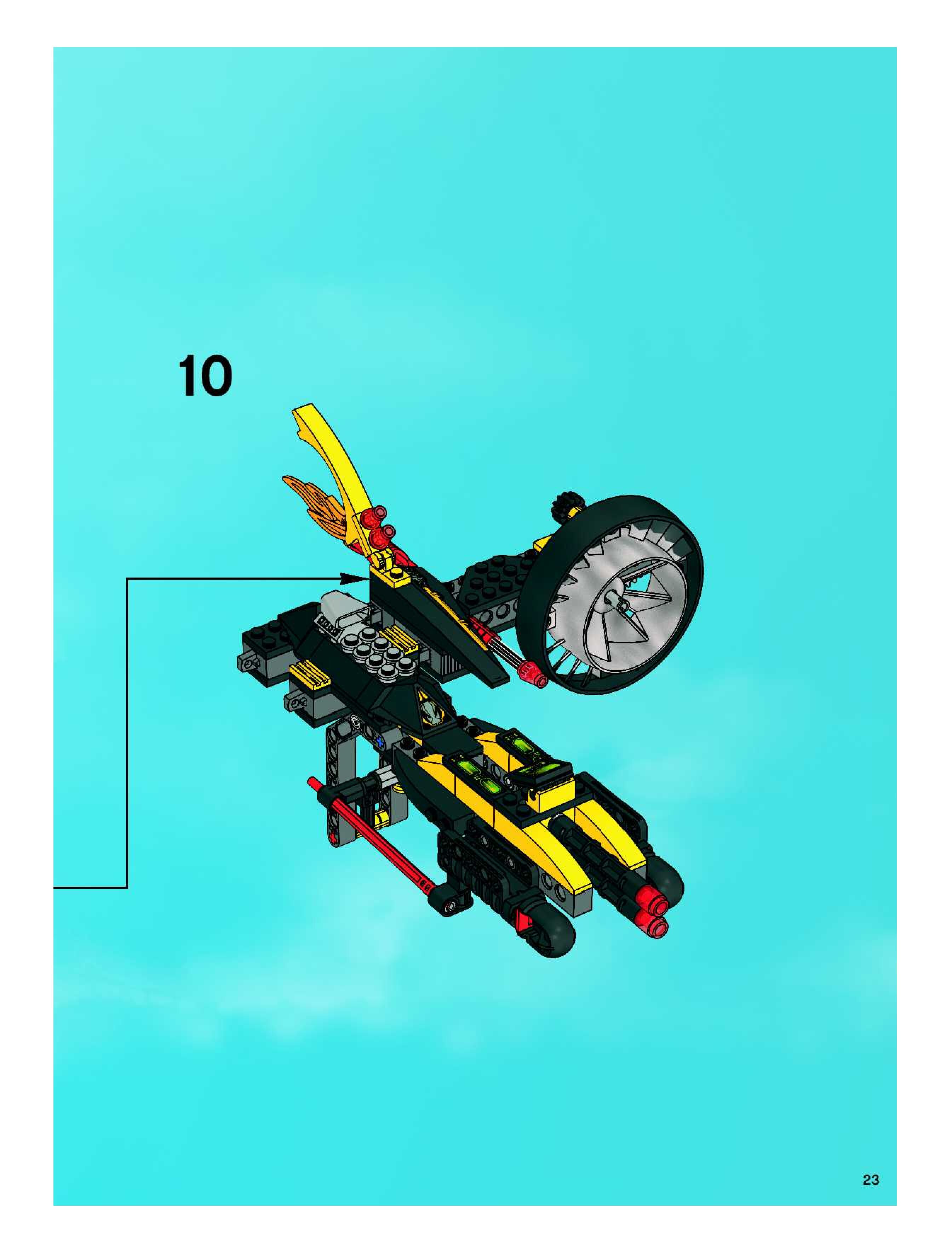 10

23