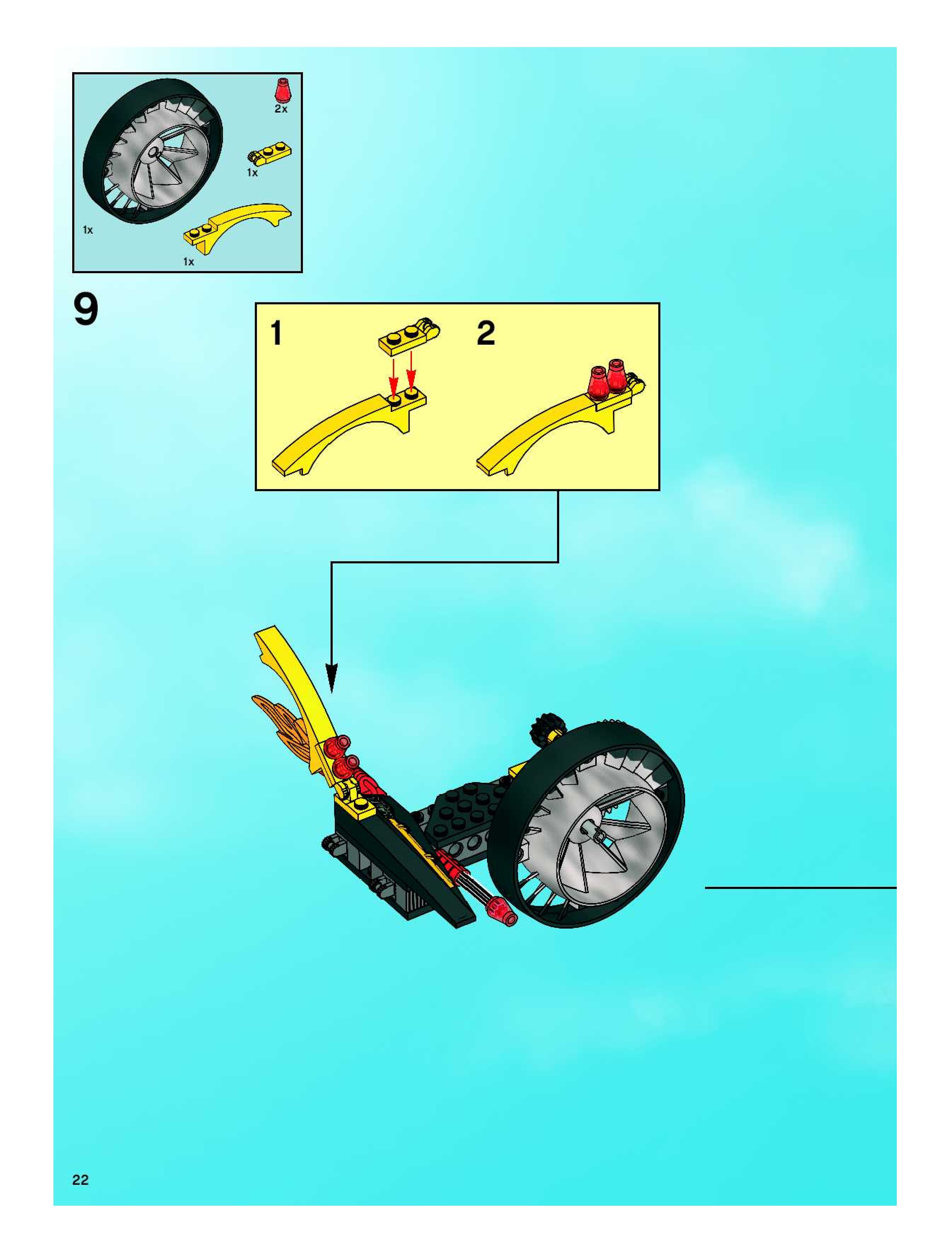 2x
1x
1x
1x

9

1
2

22