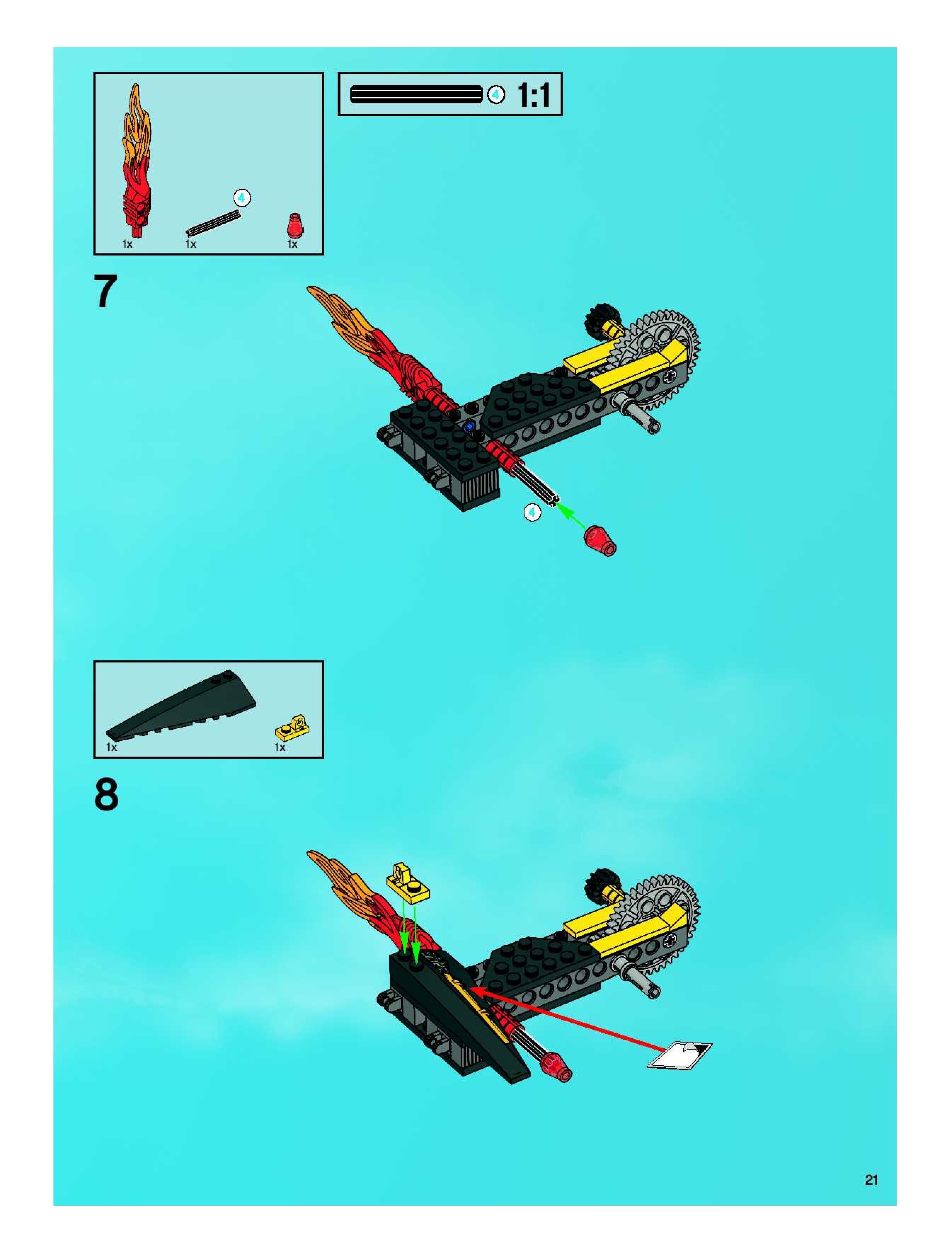 4
1x
1x
1x

4 1:1

7

4

1x
1x

8

21