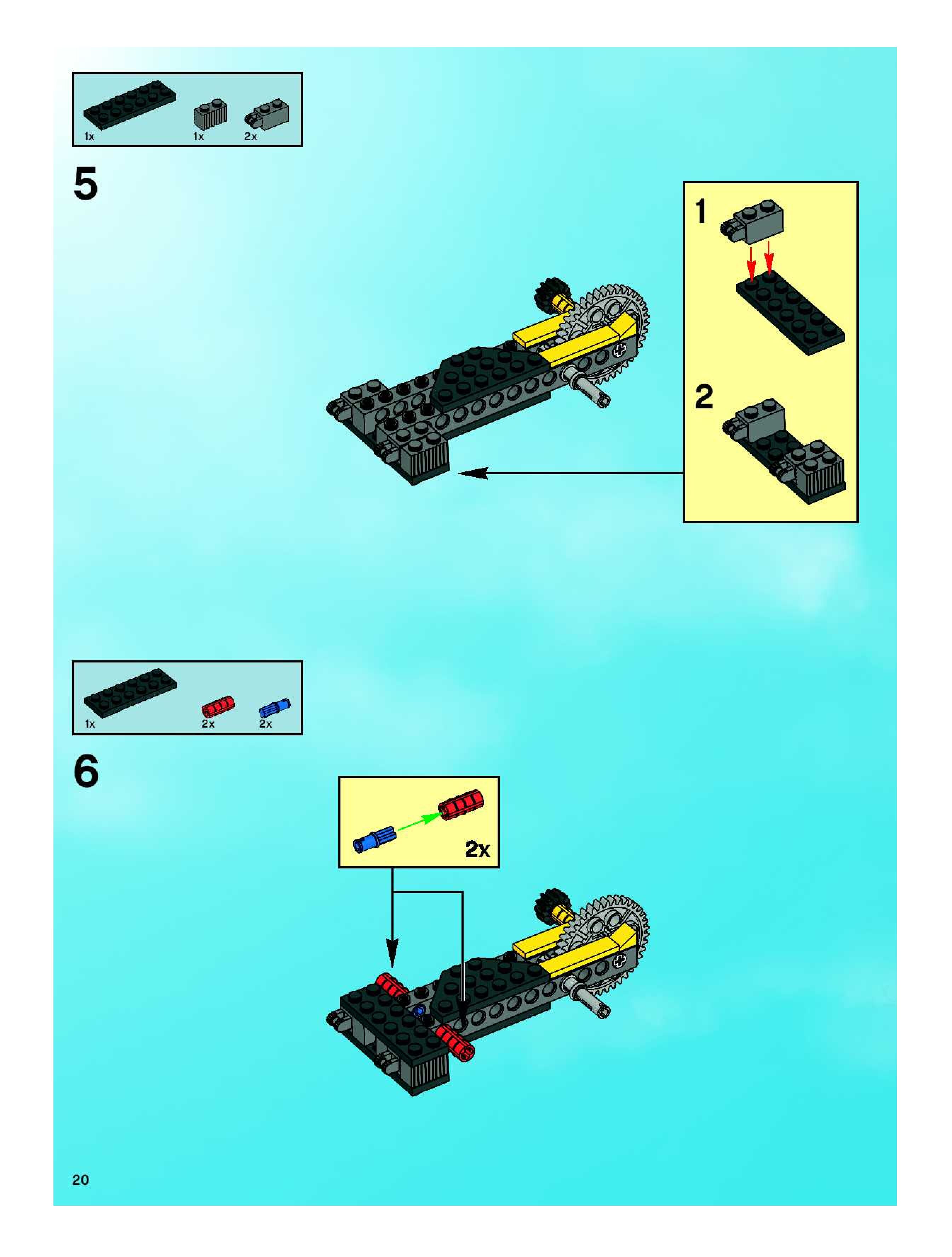 1x 1x 2x

5

1

2

1x 2x 2x

6

2x

20