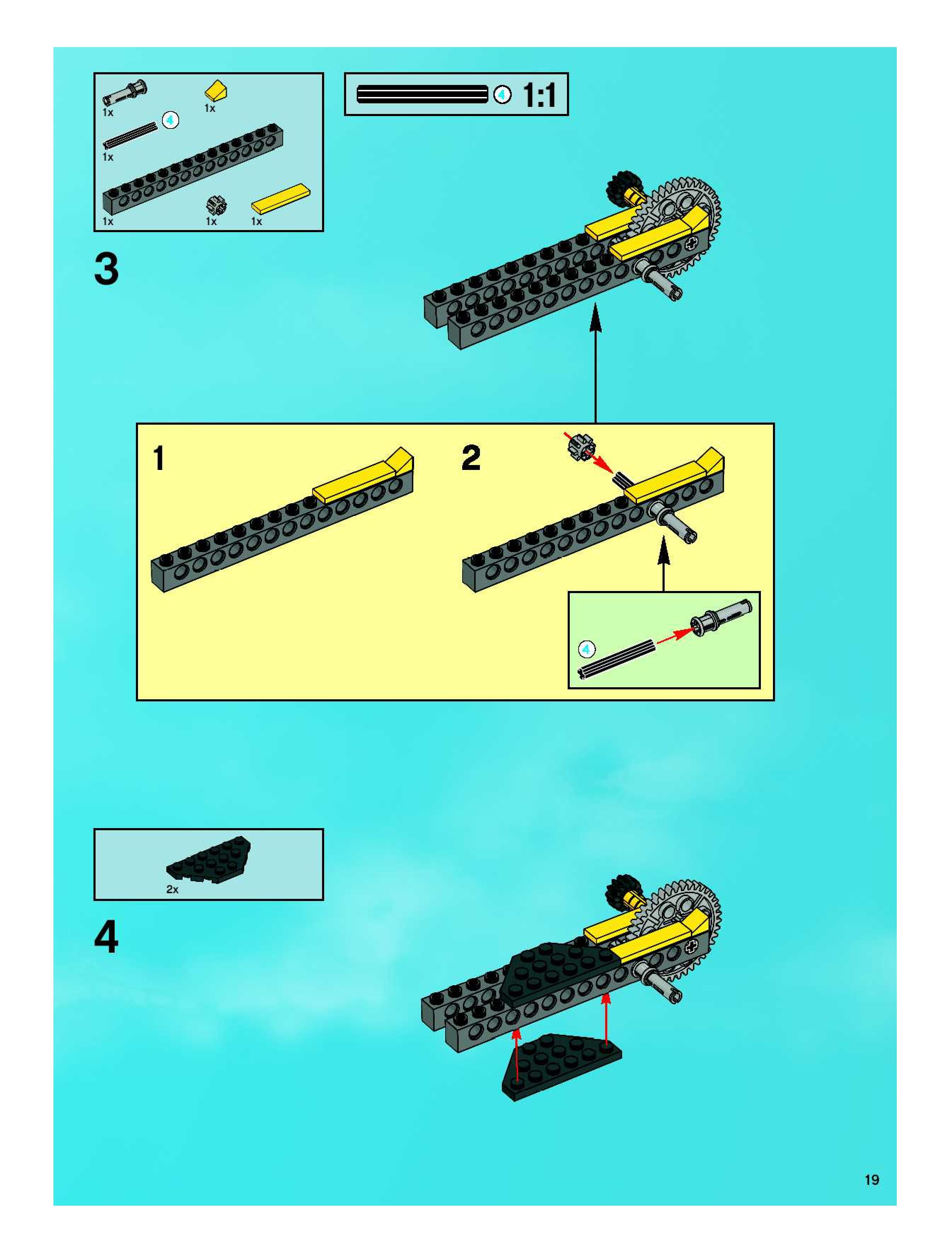 1x
1x
4
1x
1x
1x
1x

4 1:1

3

1

2

4

2x

4

19