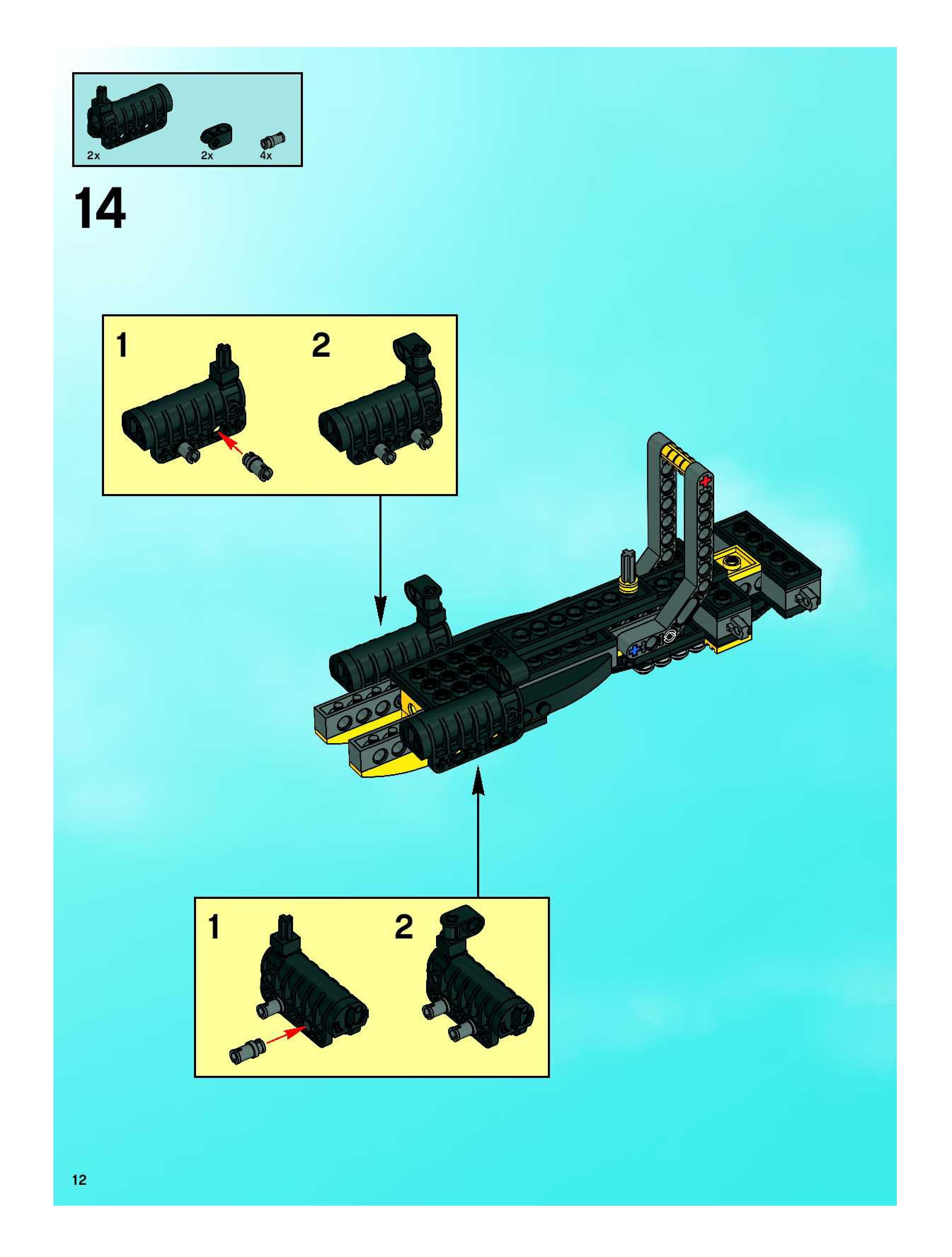 2x 2x 4x

14

1 2

1 2

12