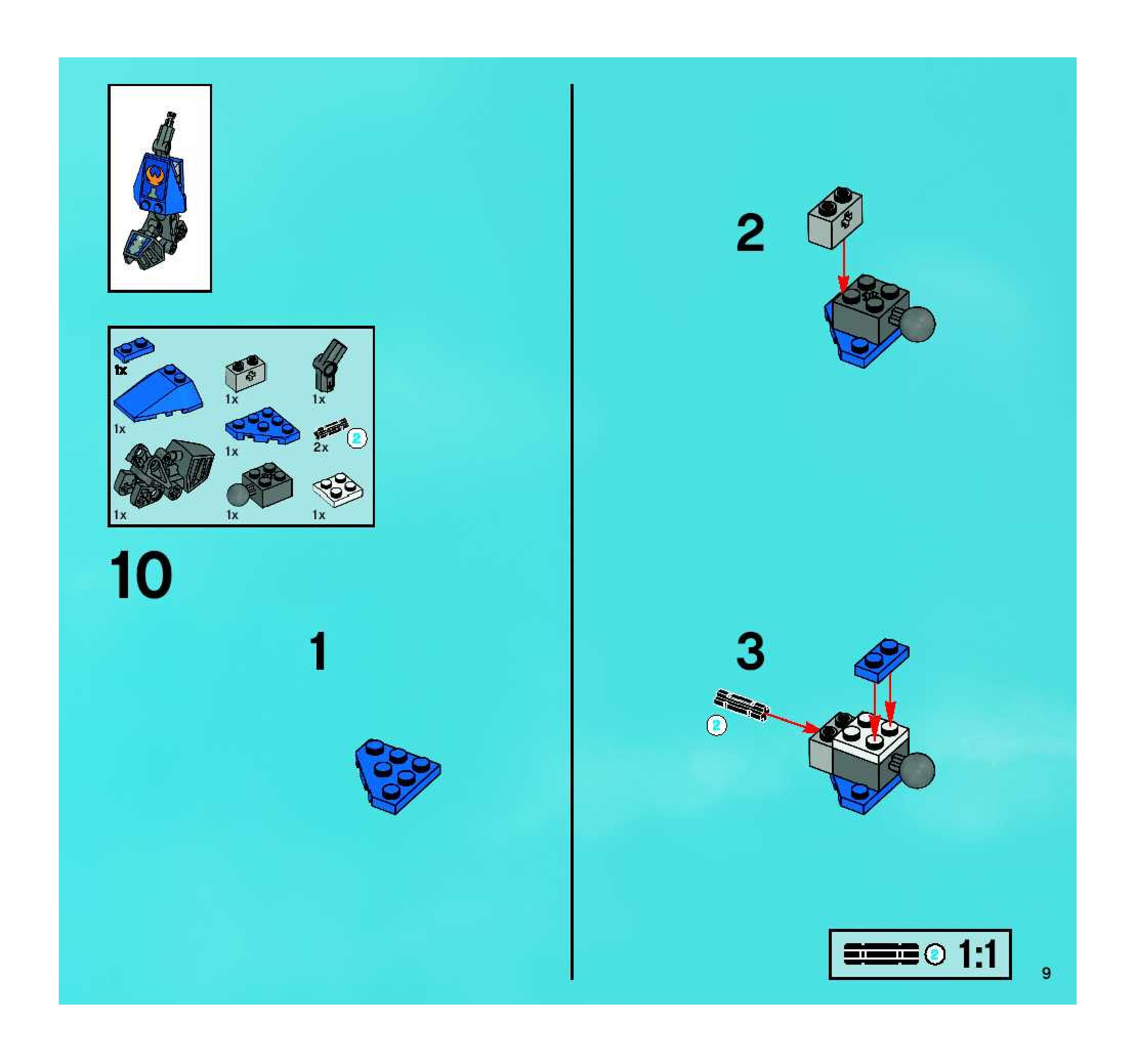 1x

1x

1x

1x

1x

2x 2

1x

1x

1x

10

1

2

3

2

2 1:1

9