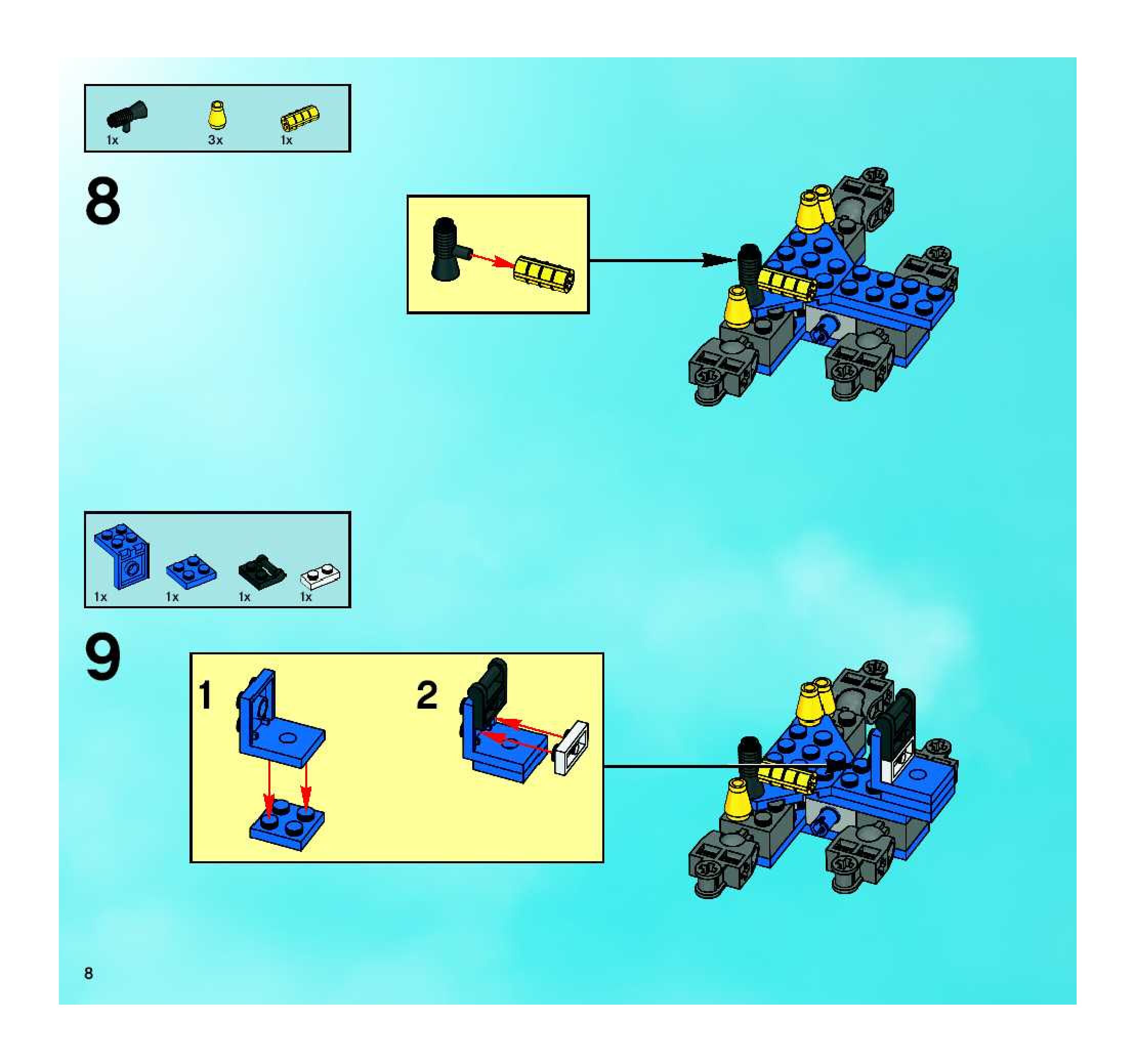 1x 3x 1x

8

1x 1x 1x 1x

9

1

2

8