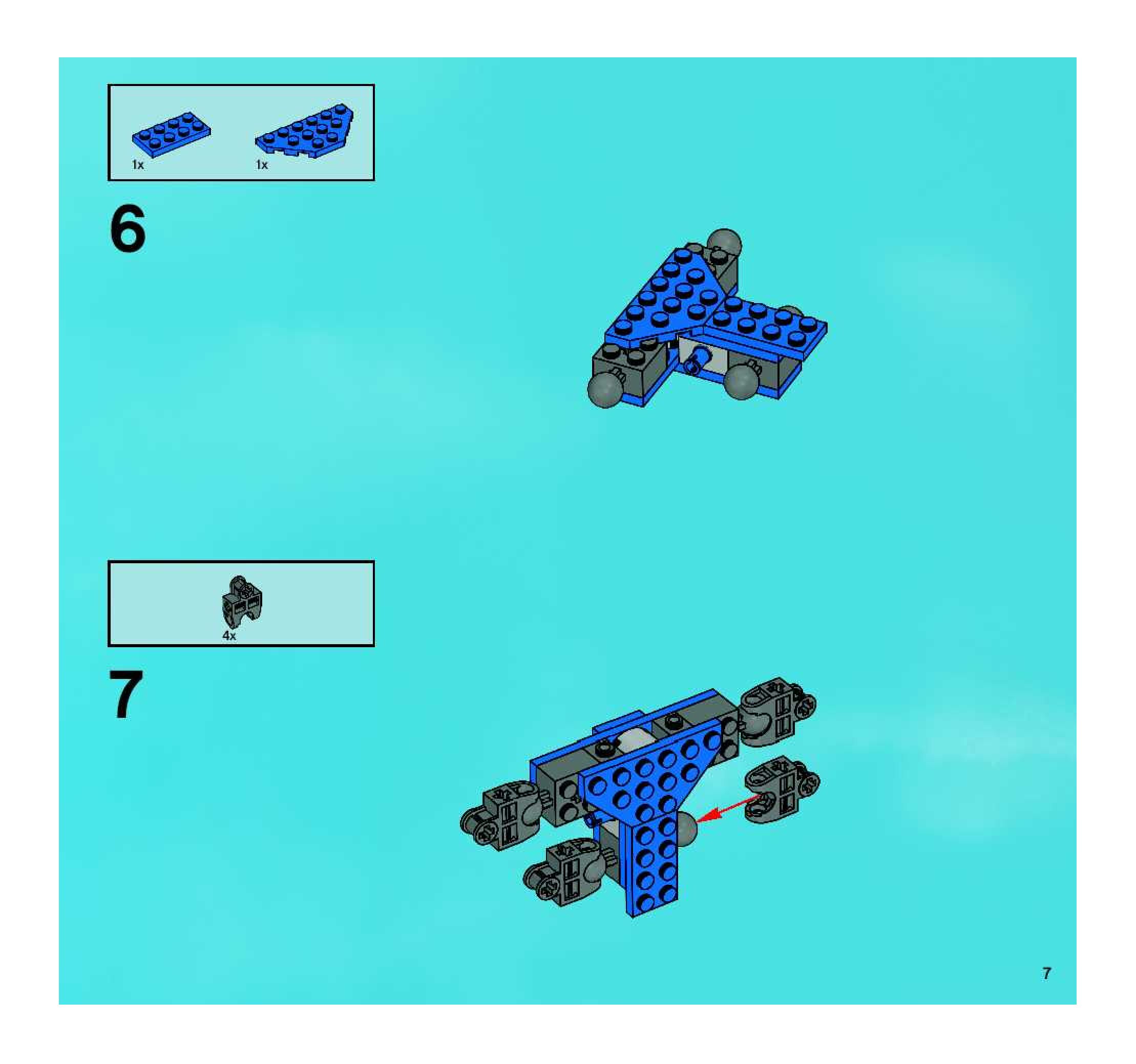 1x 1x

6

4x

7

7