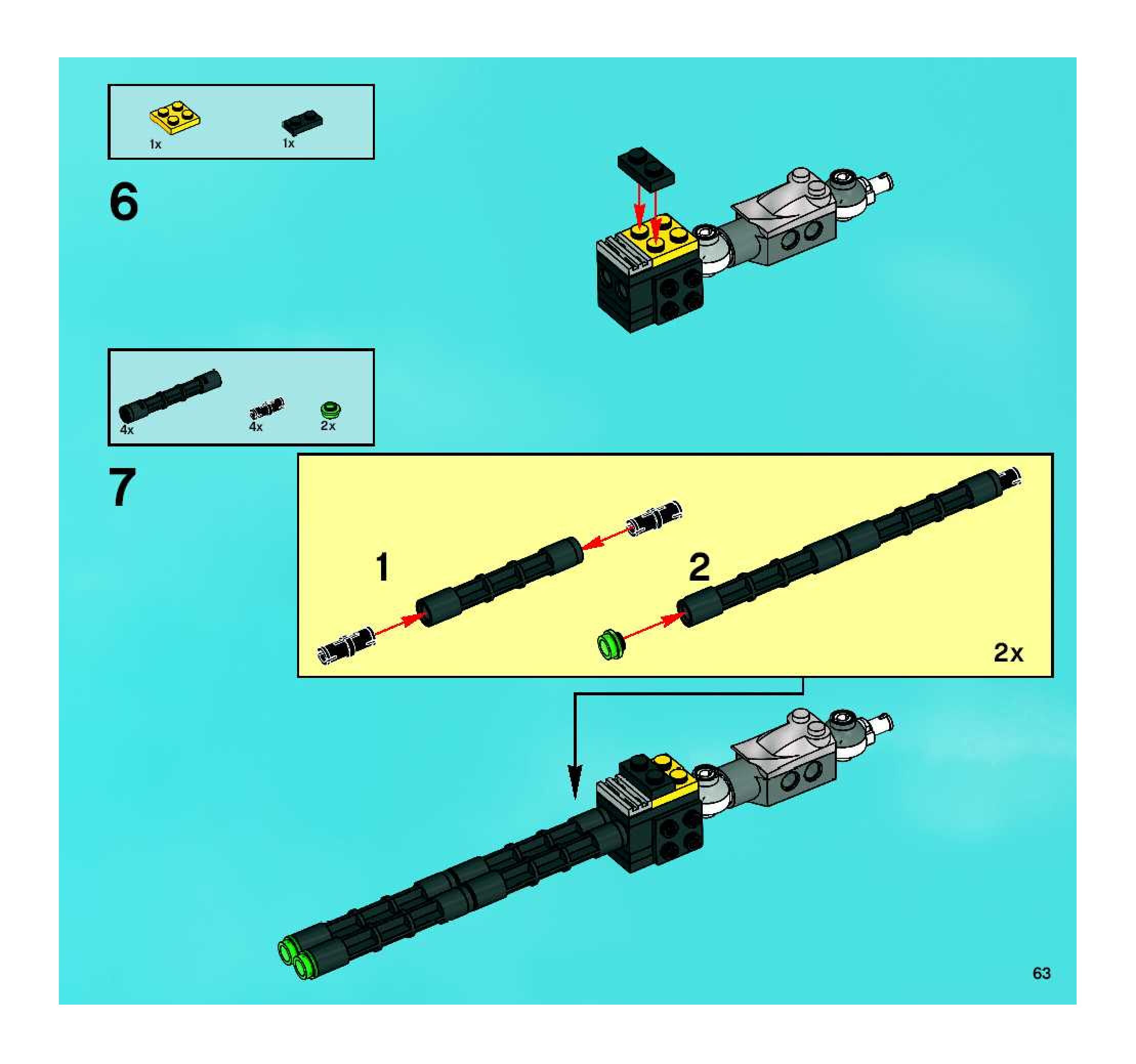 1x
1x

6

4x
4x
2x

7

1

2

2x

63