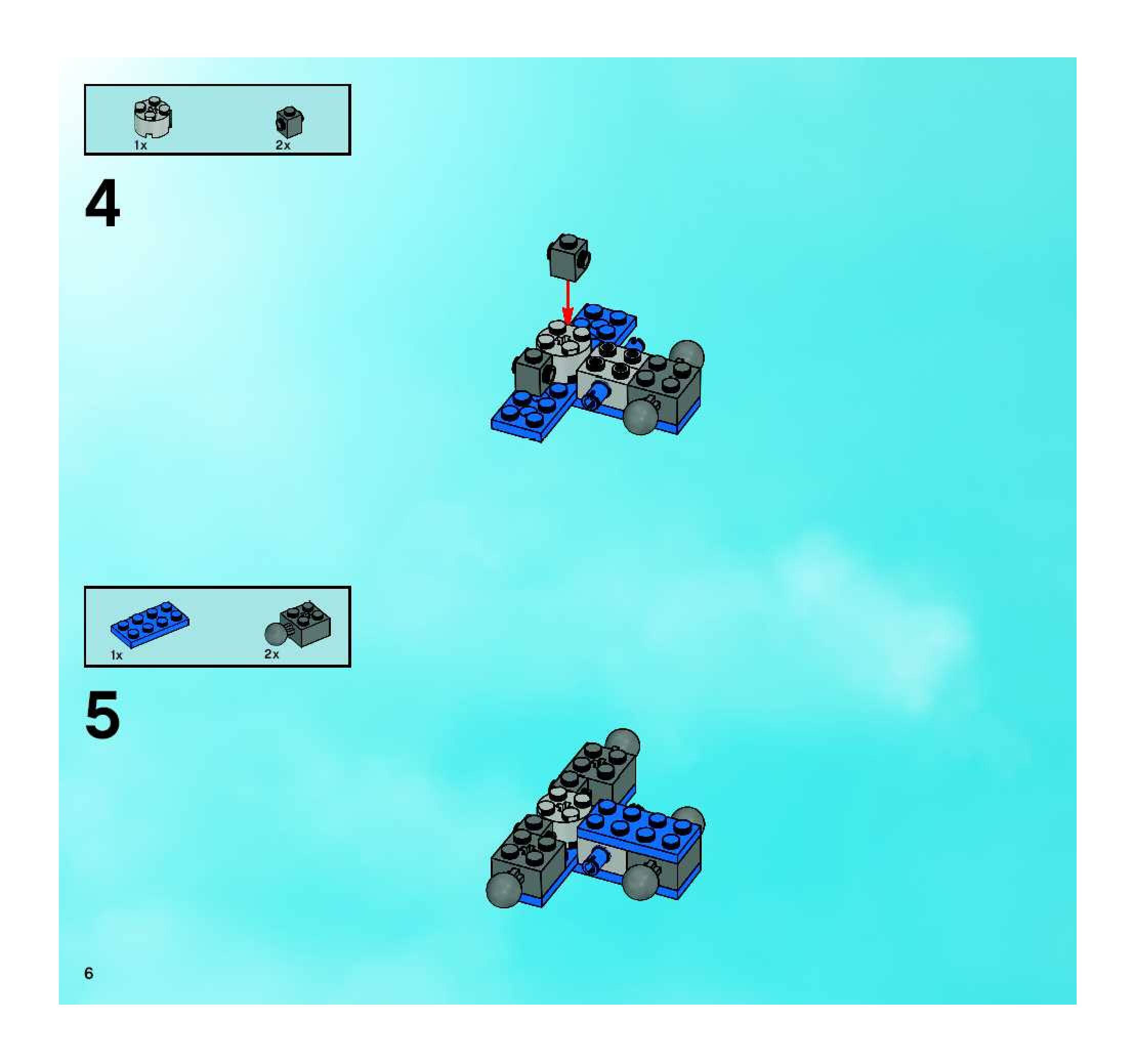 1x 2x

4

1x 2x

5

6