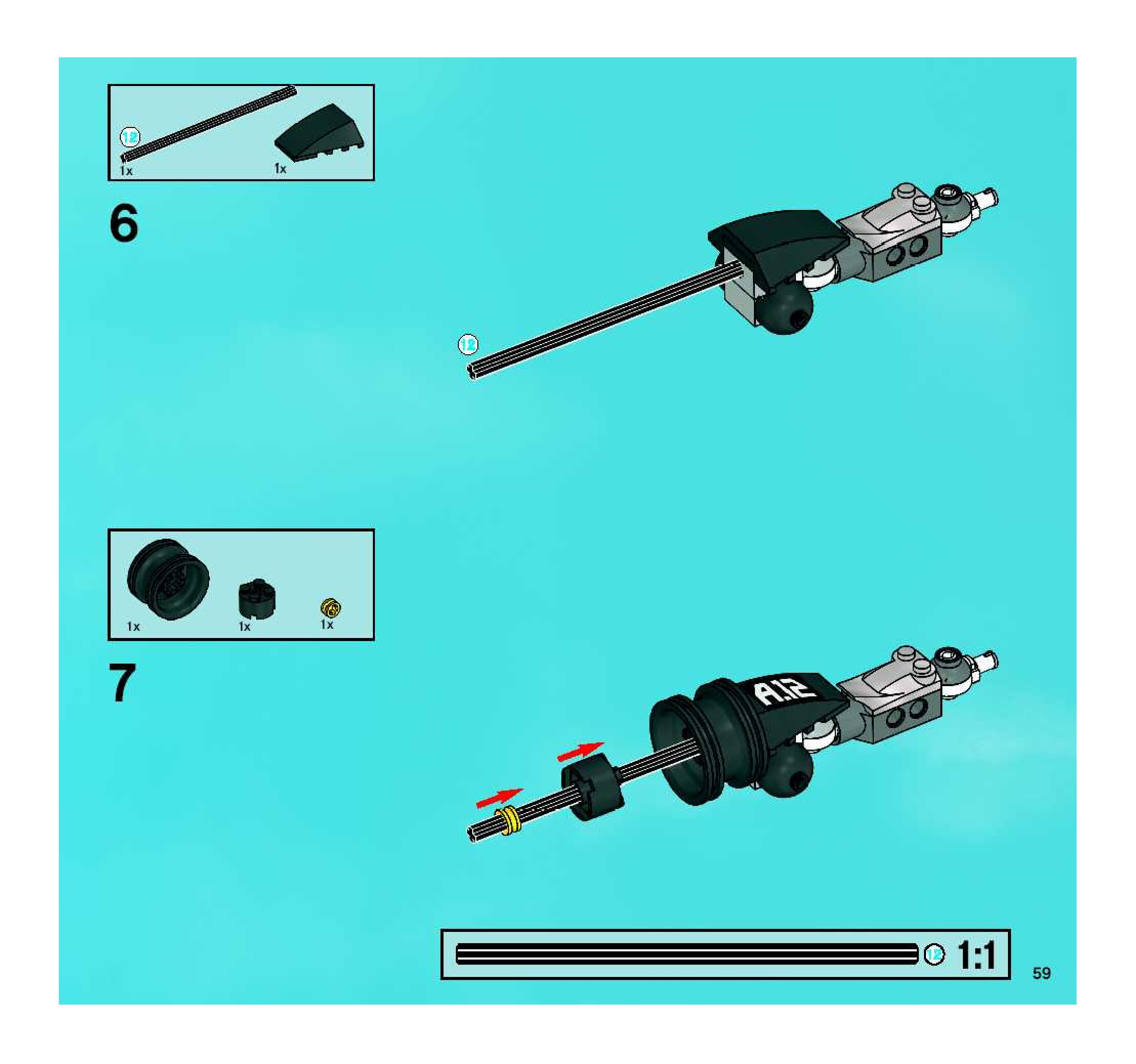 12
1x
1x

6

12

1x
1x
1x

7

A.12

12 1:1

59