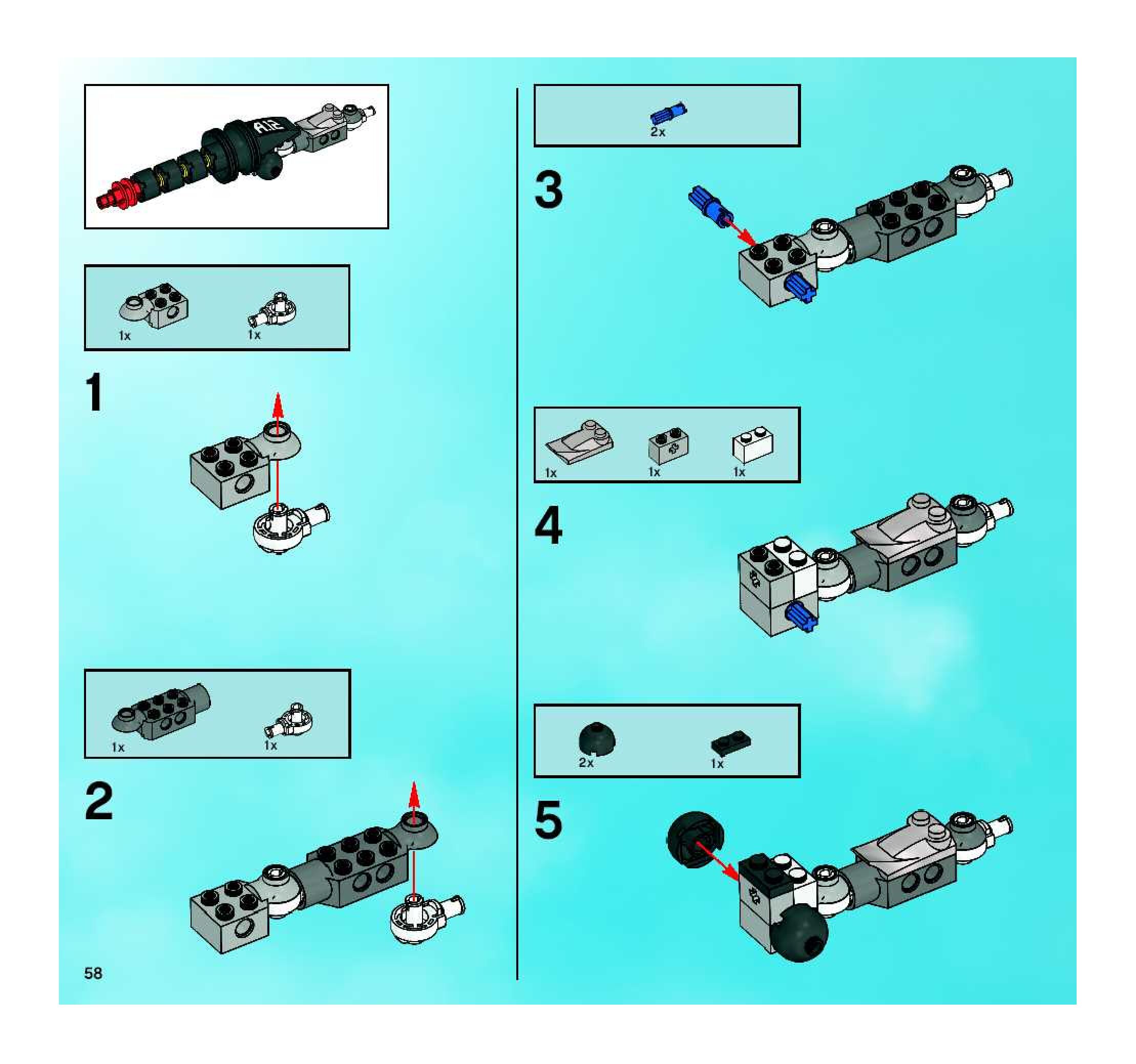 A12

1x 1x

1

1x 1x

2

58

2x

3

1x 1x 1x

4

2x 1x

5