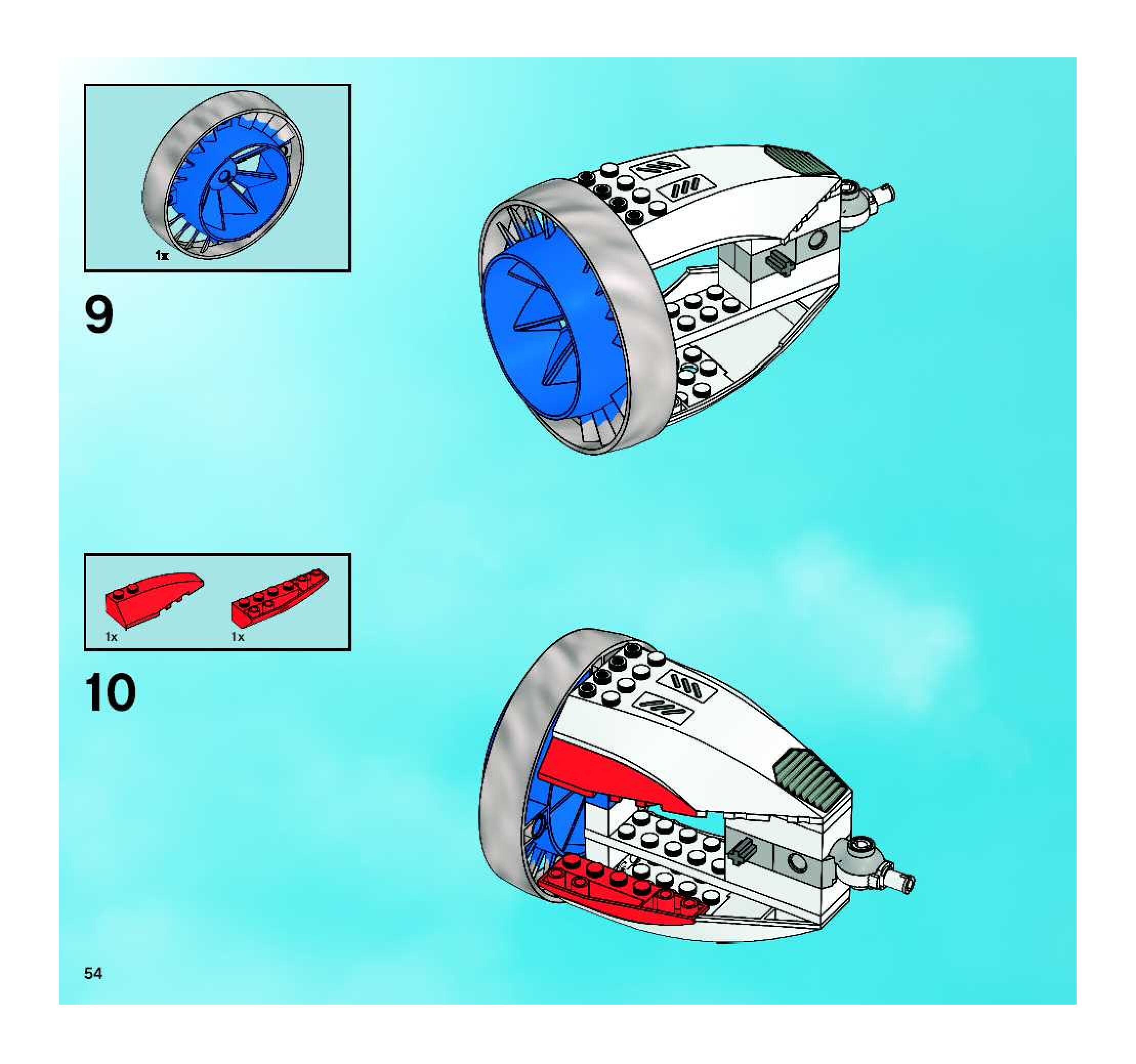 1x

9

1x

1x

10

54