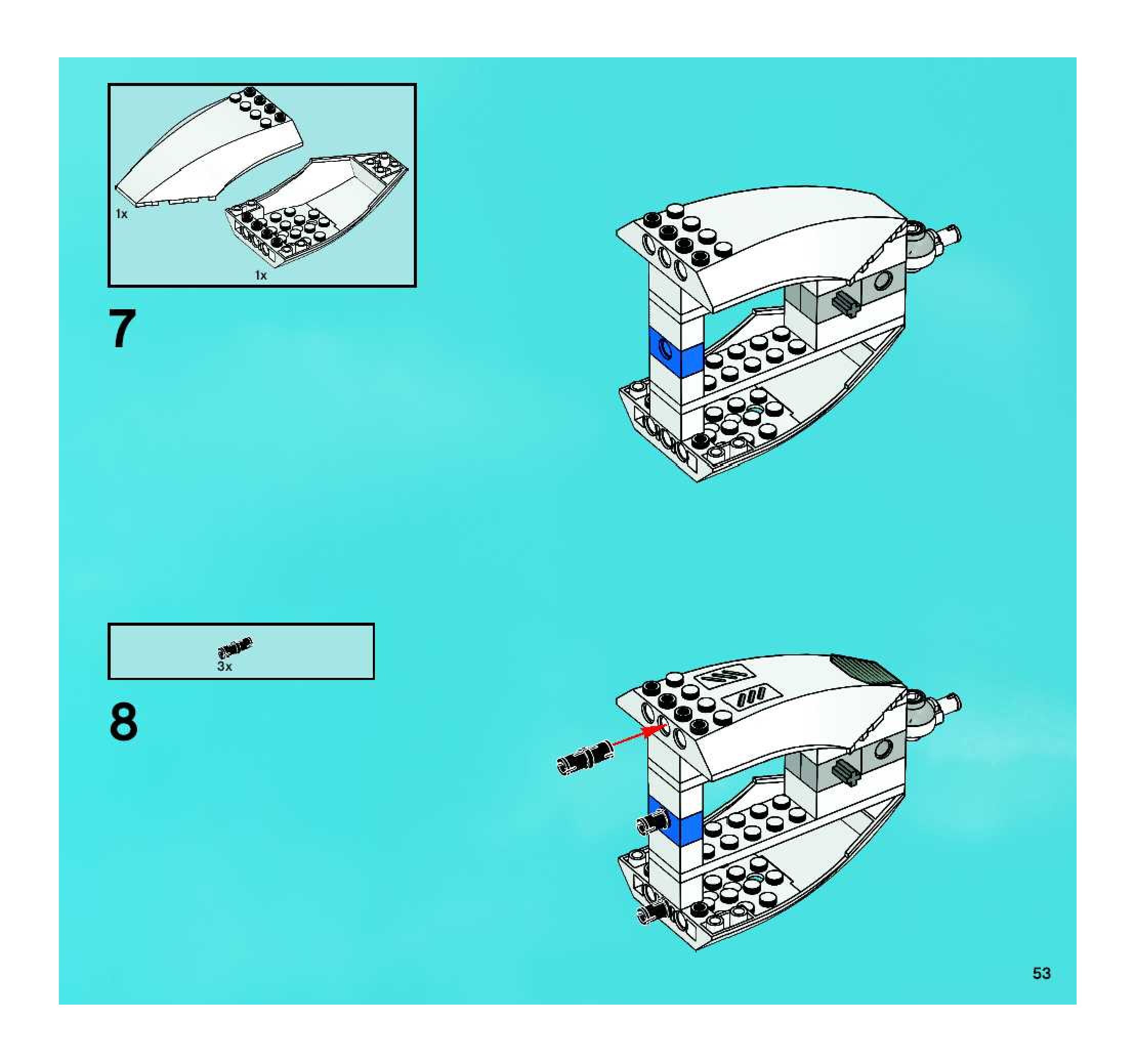 1x

1x

7

3x

8

53