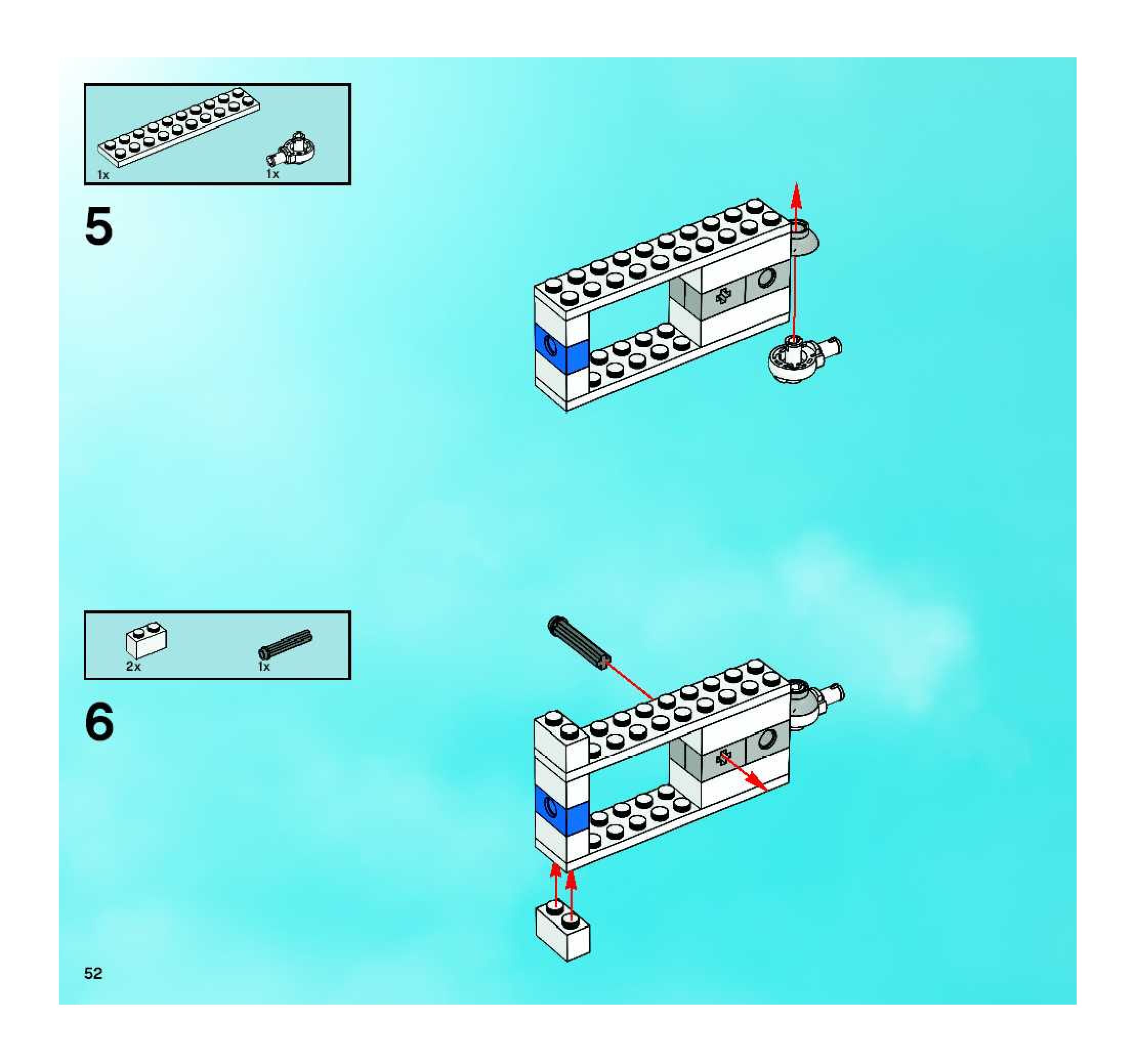 1x 1x

5

2x 1x

6

52