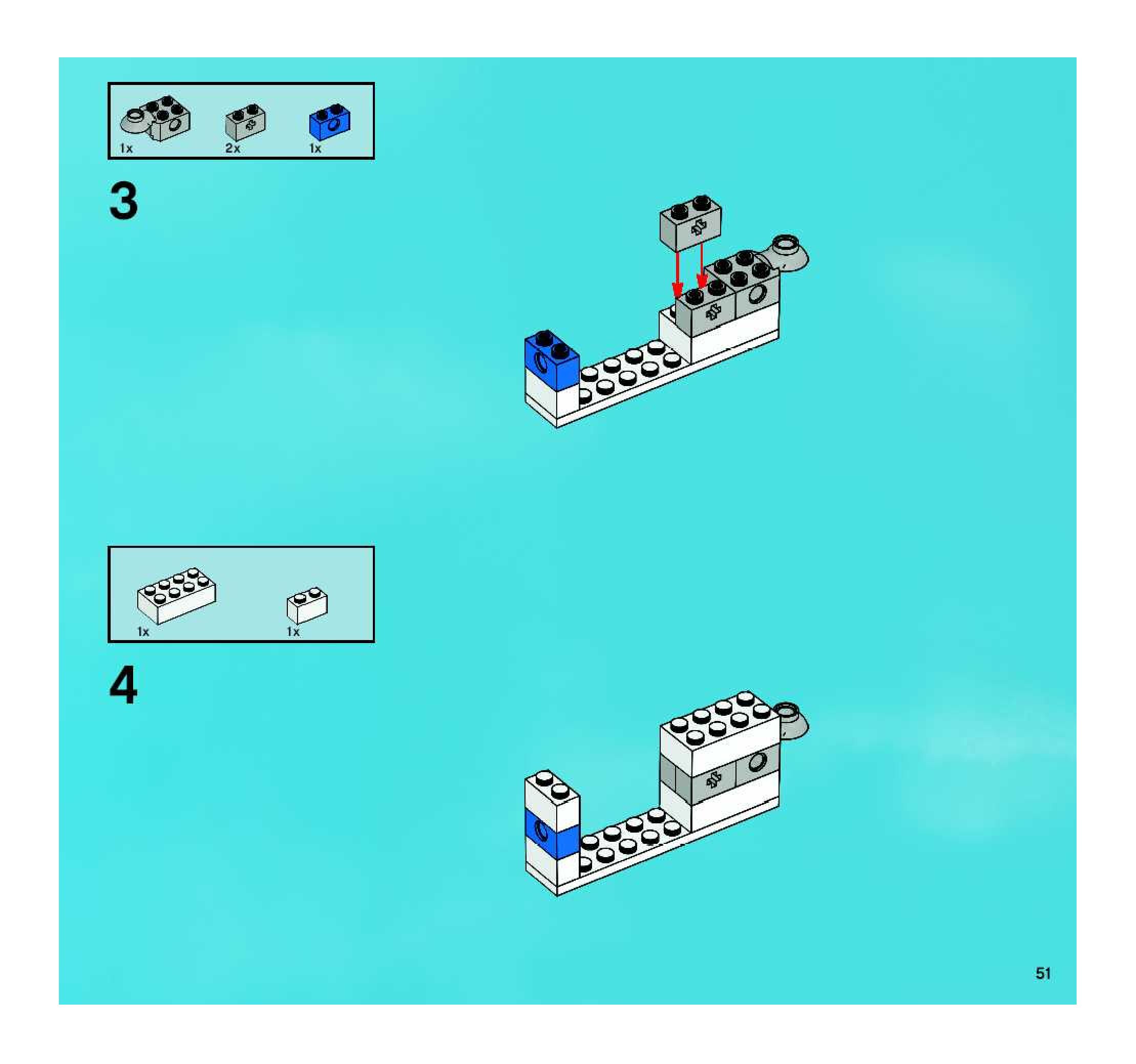 1x 2x 1x

3

1x 1x

4

51