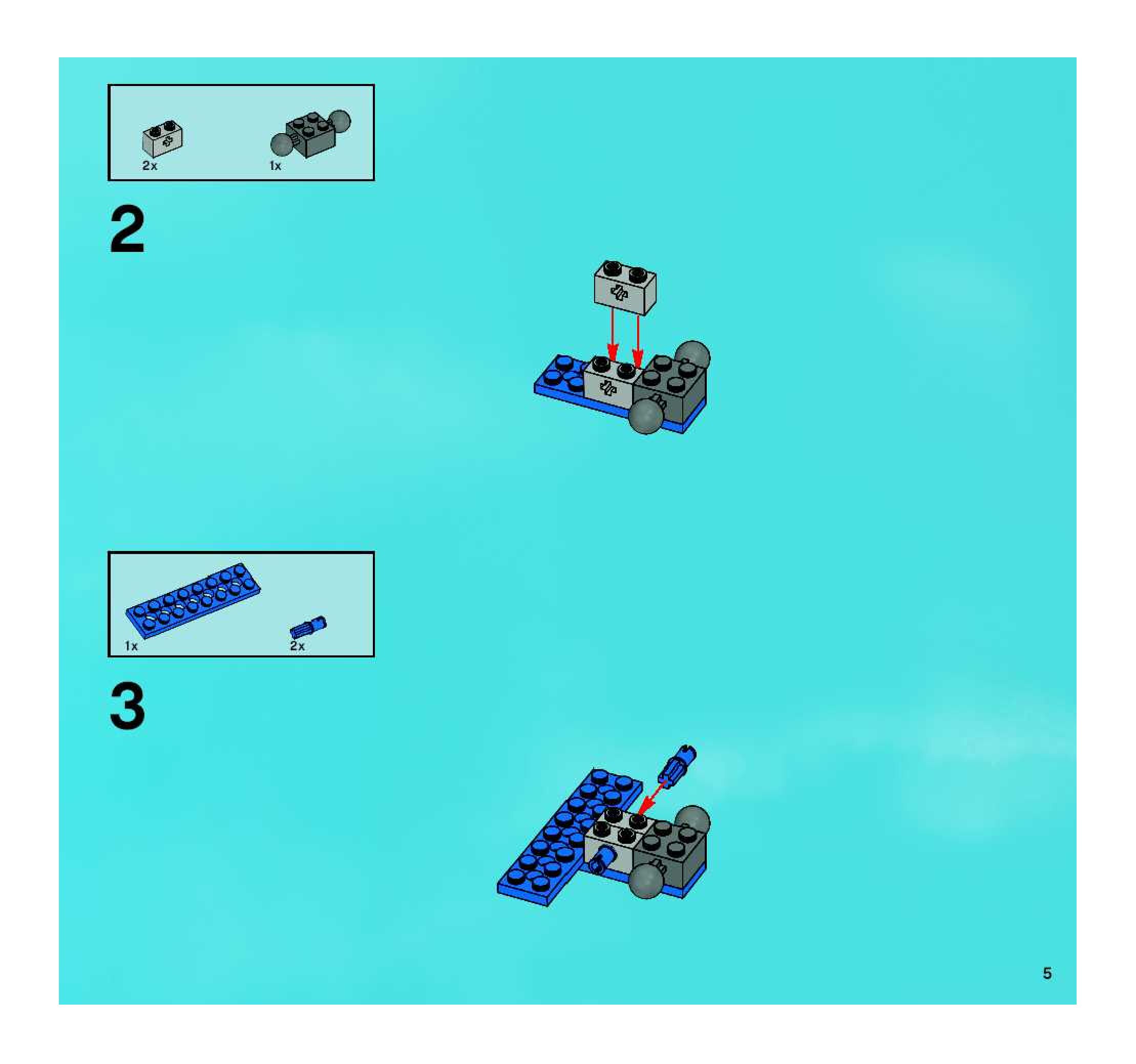 2x
1x

2

1x
2x

3

5