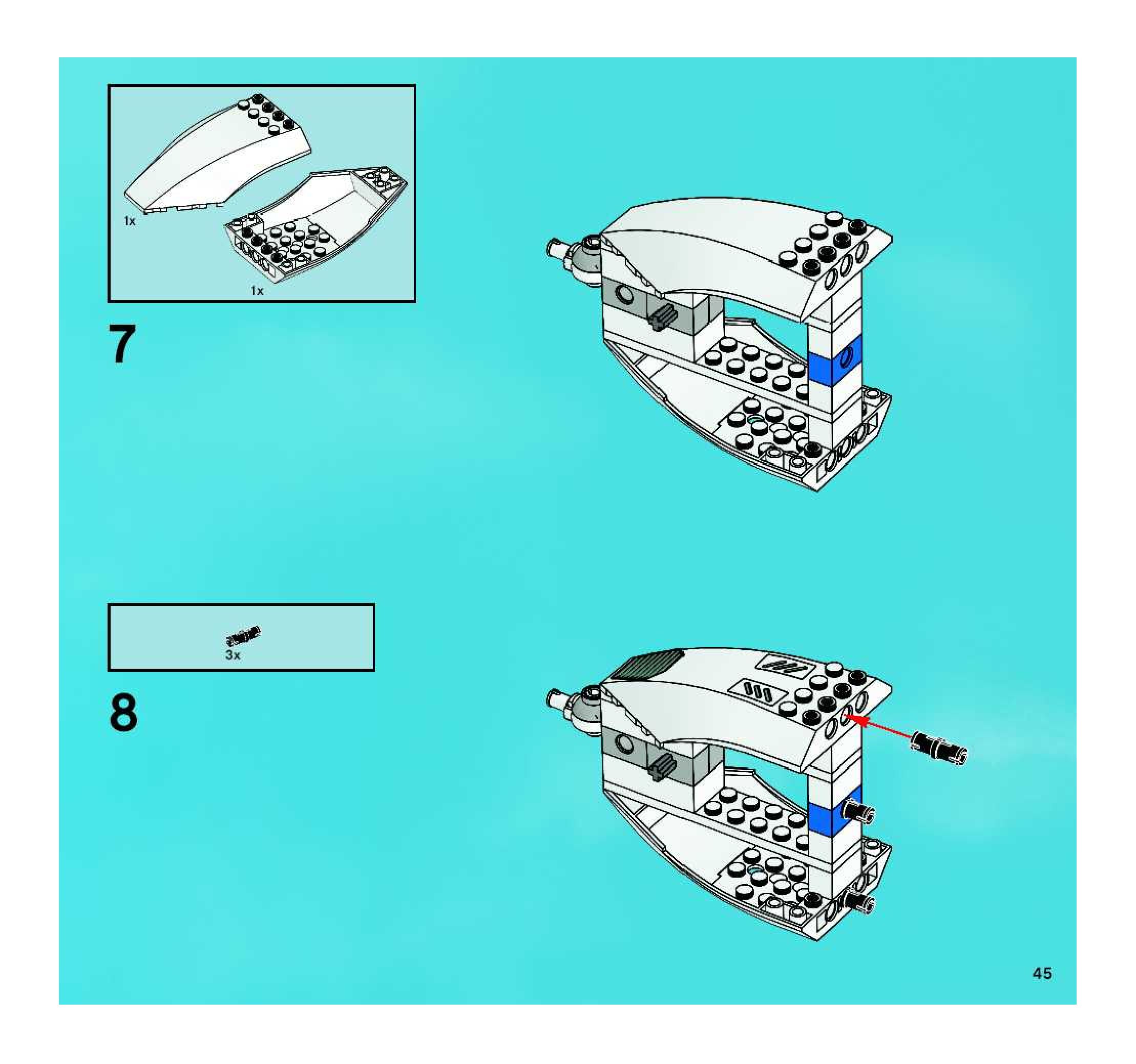 1x

1x

7

3x

8

45