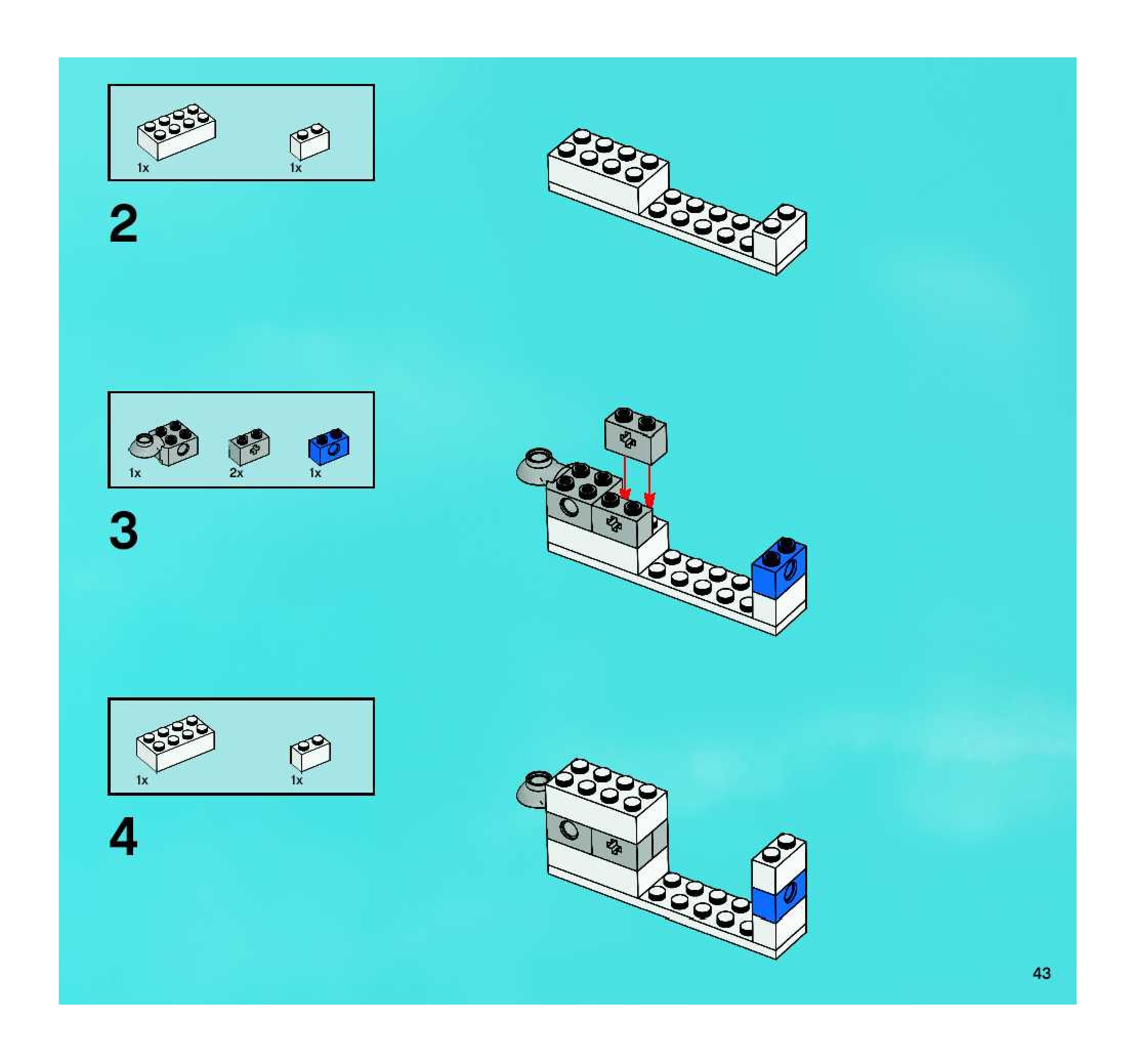 1x 1x

2

1x 2x 1x

3

1x 1x

4

43