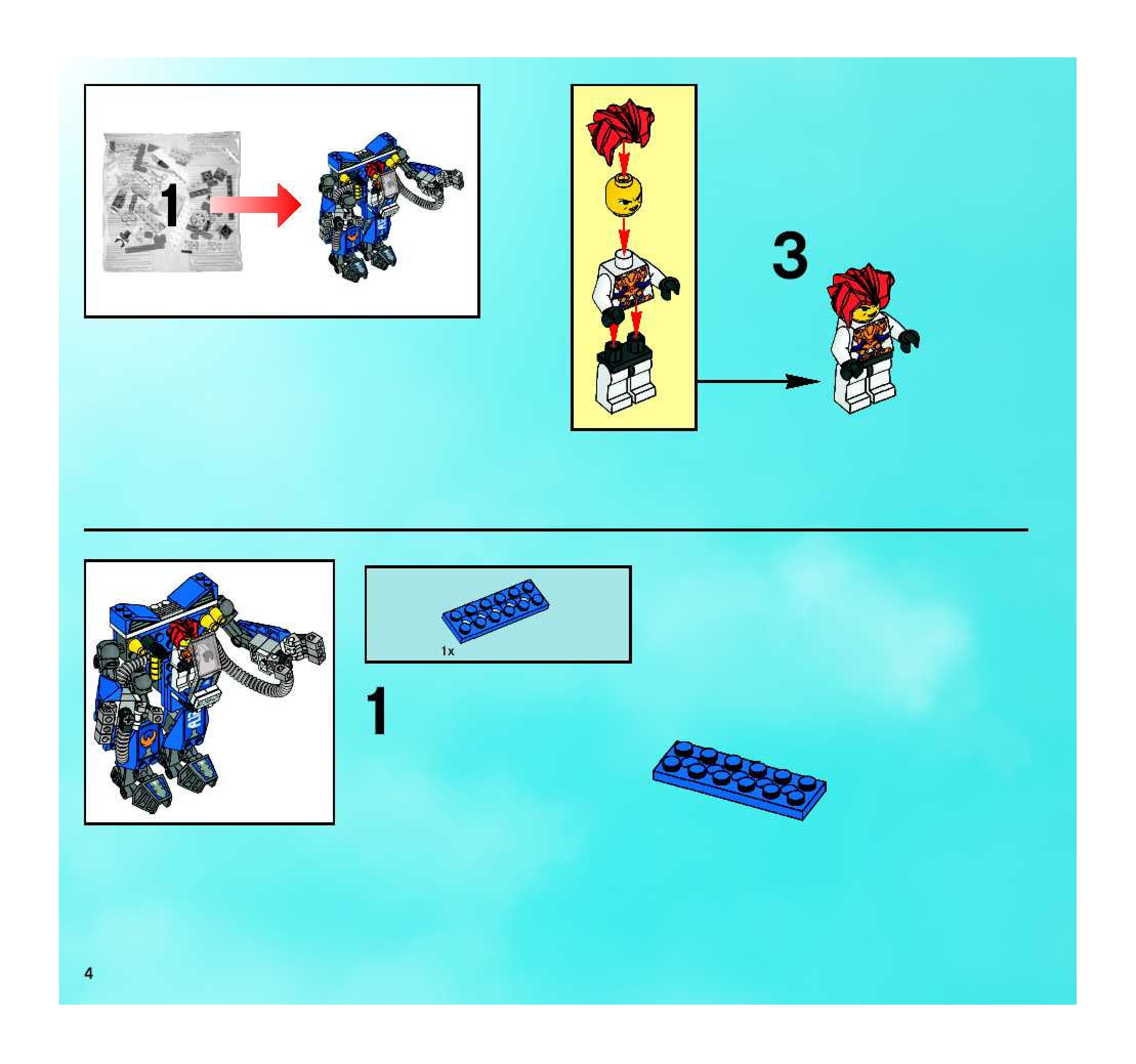 1

3

1x

1

4