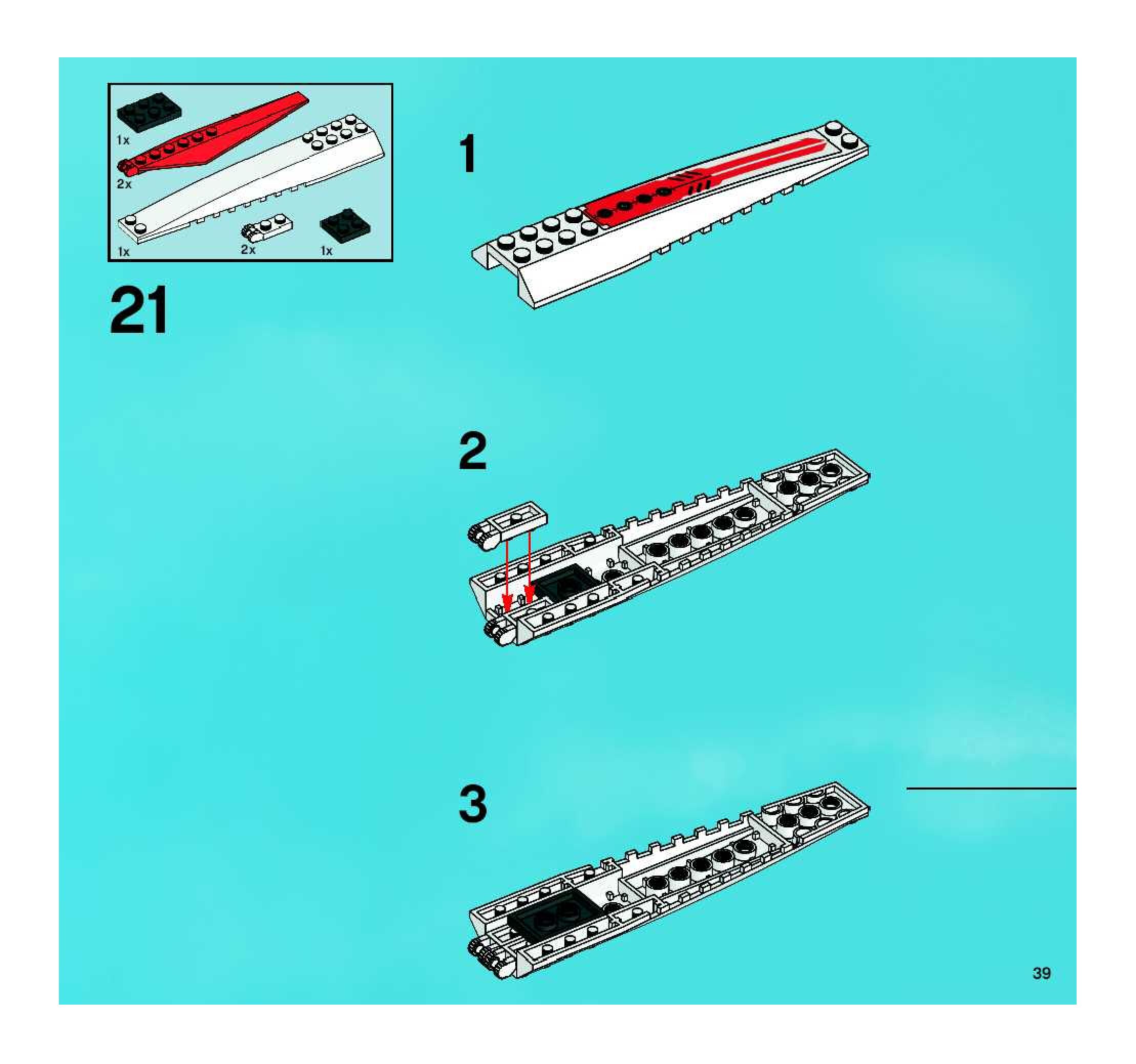 1x

2x

1x

2x

1x

21

1

2

3

39