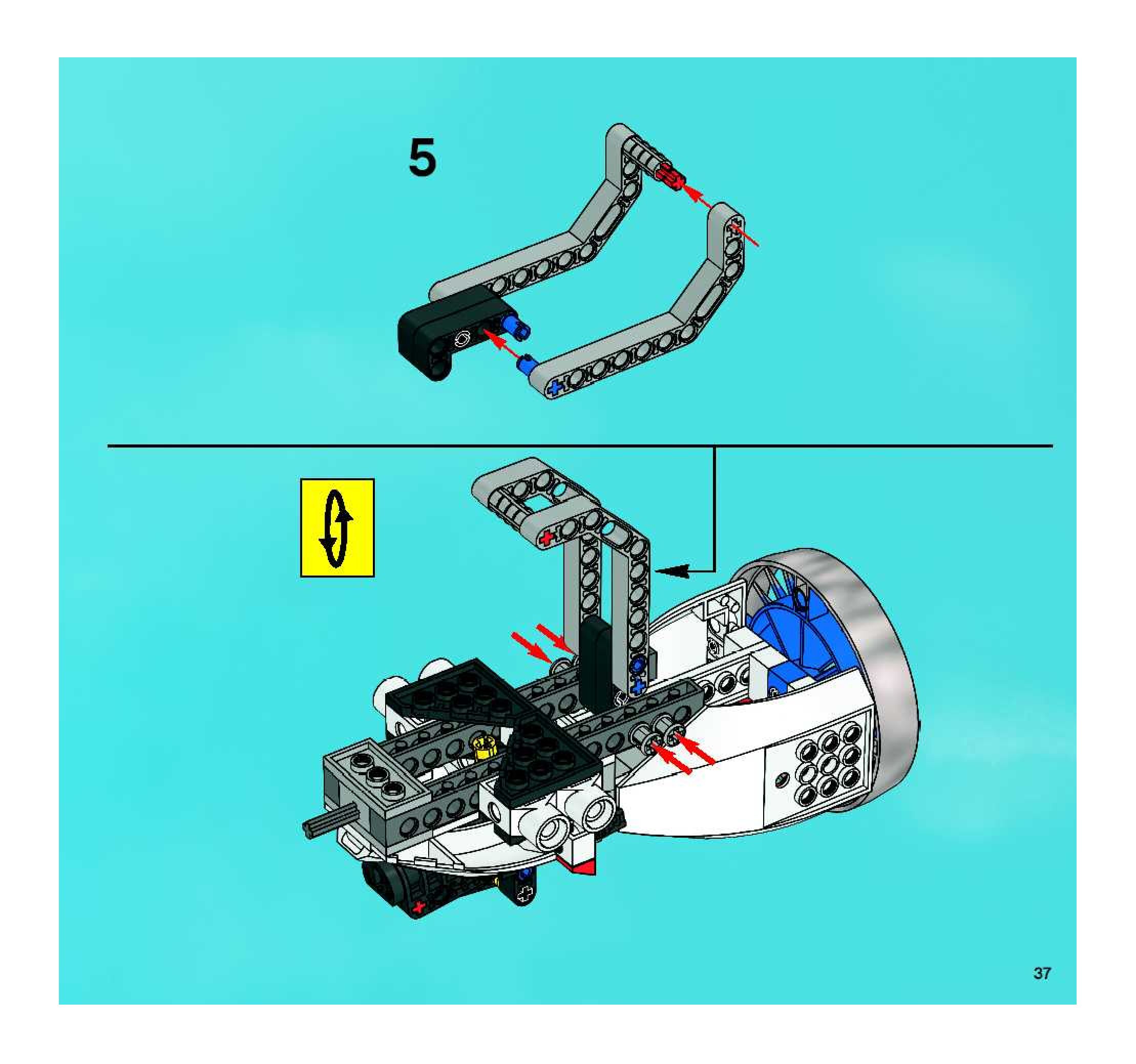 5

37