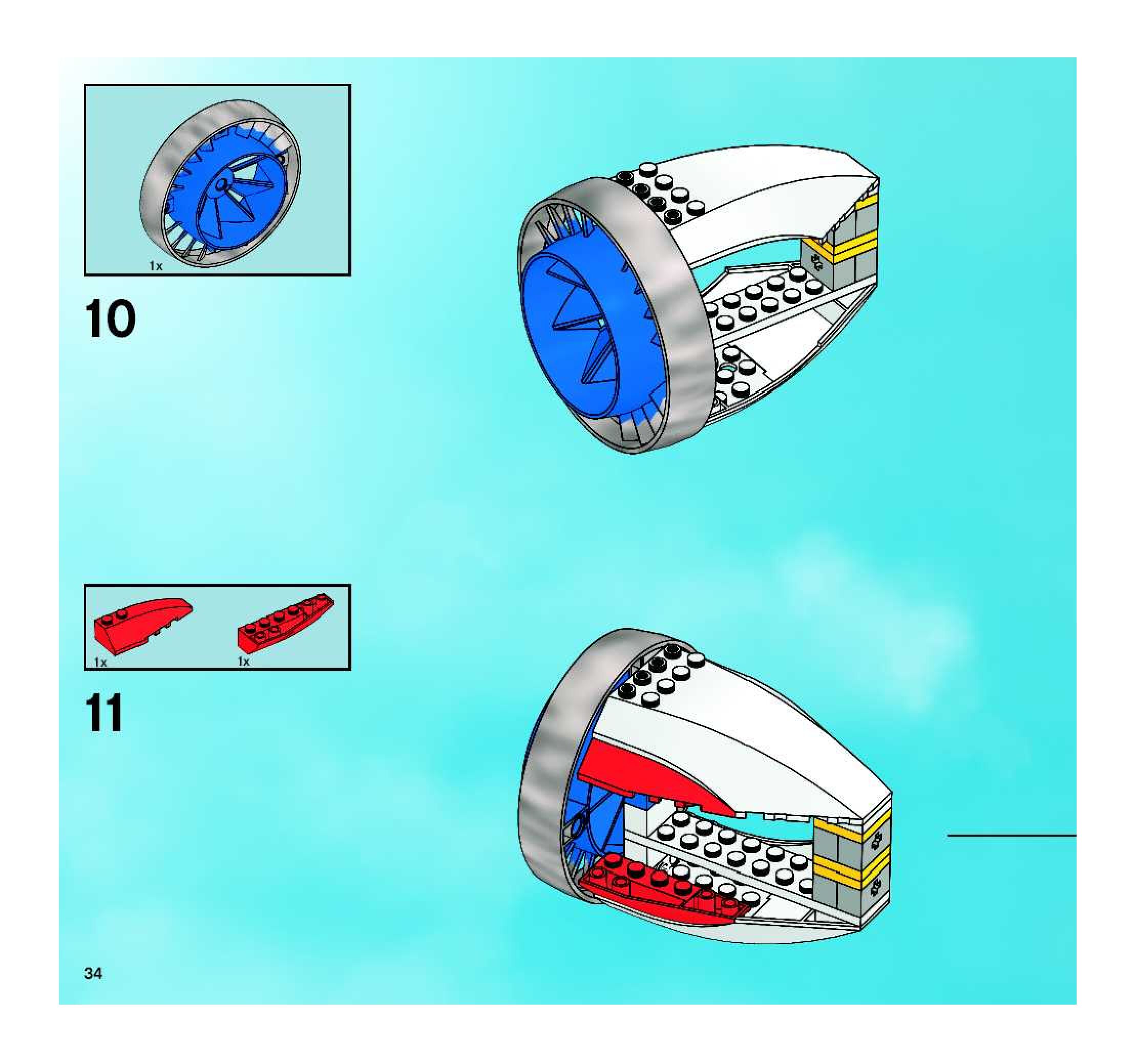 1x

10

1x

1x

11

34