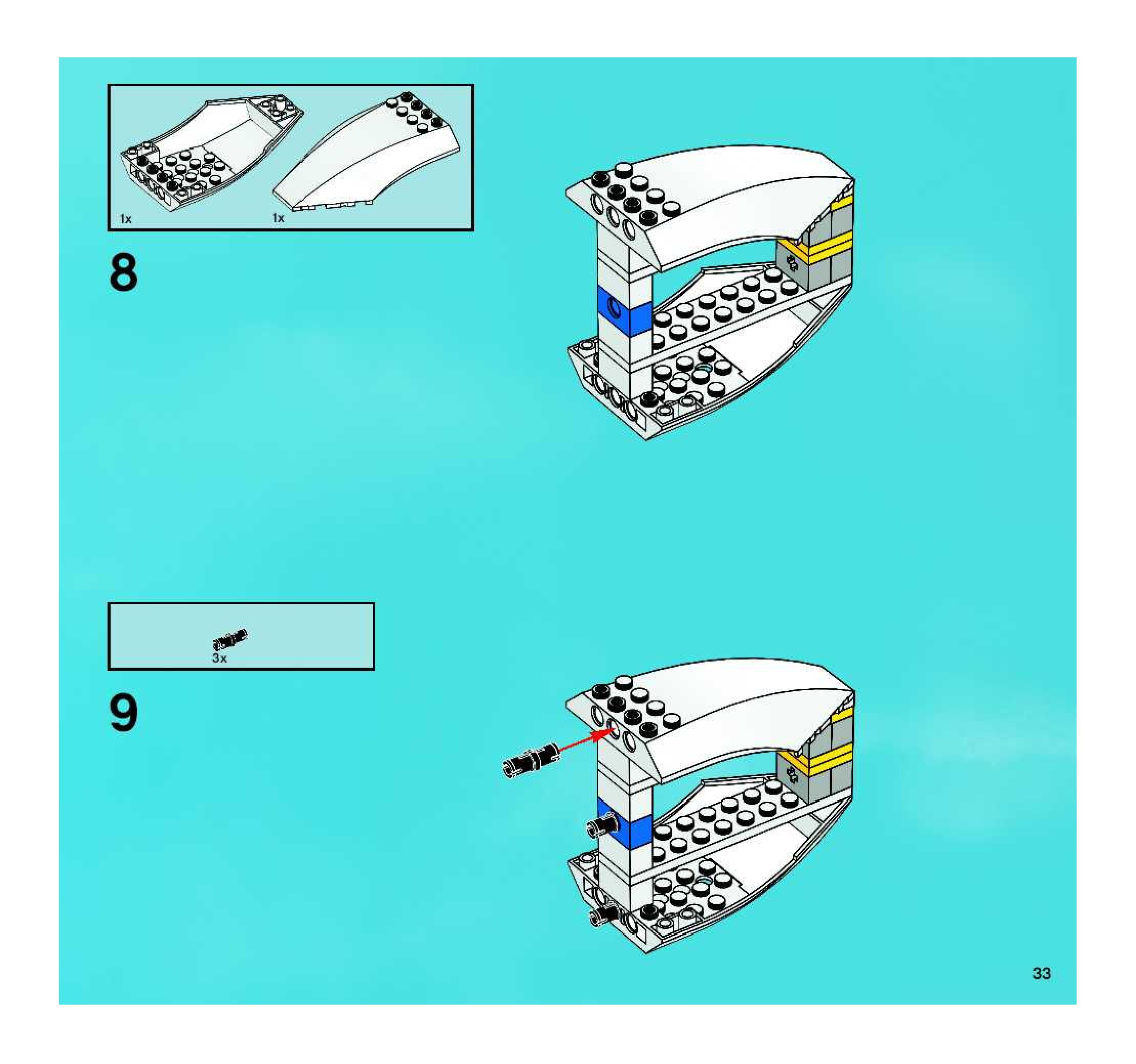 1x 1x

8

3x

9

33