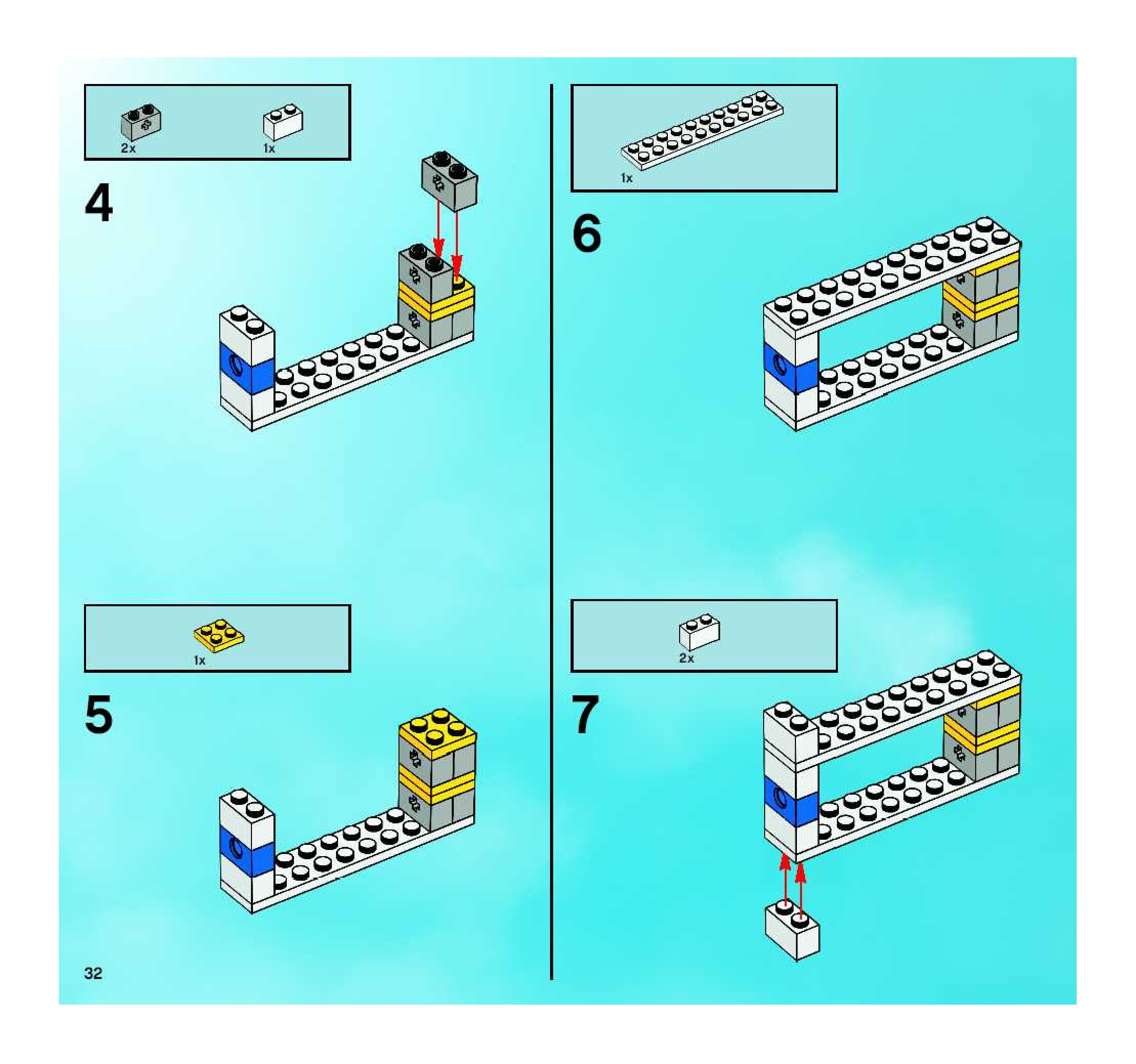 2x

1x

4

1x

5

32

1x

6

2x

7