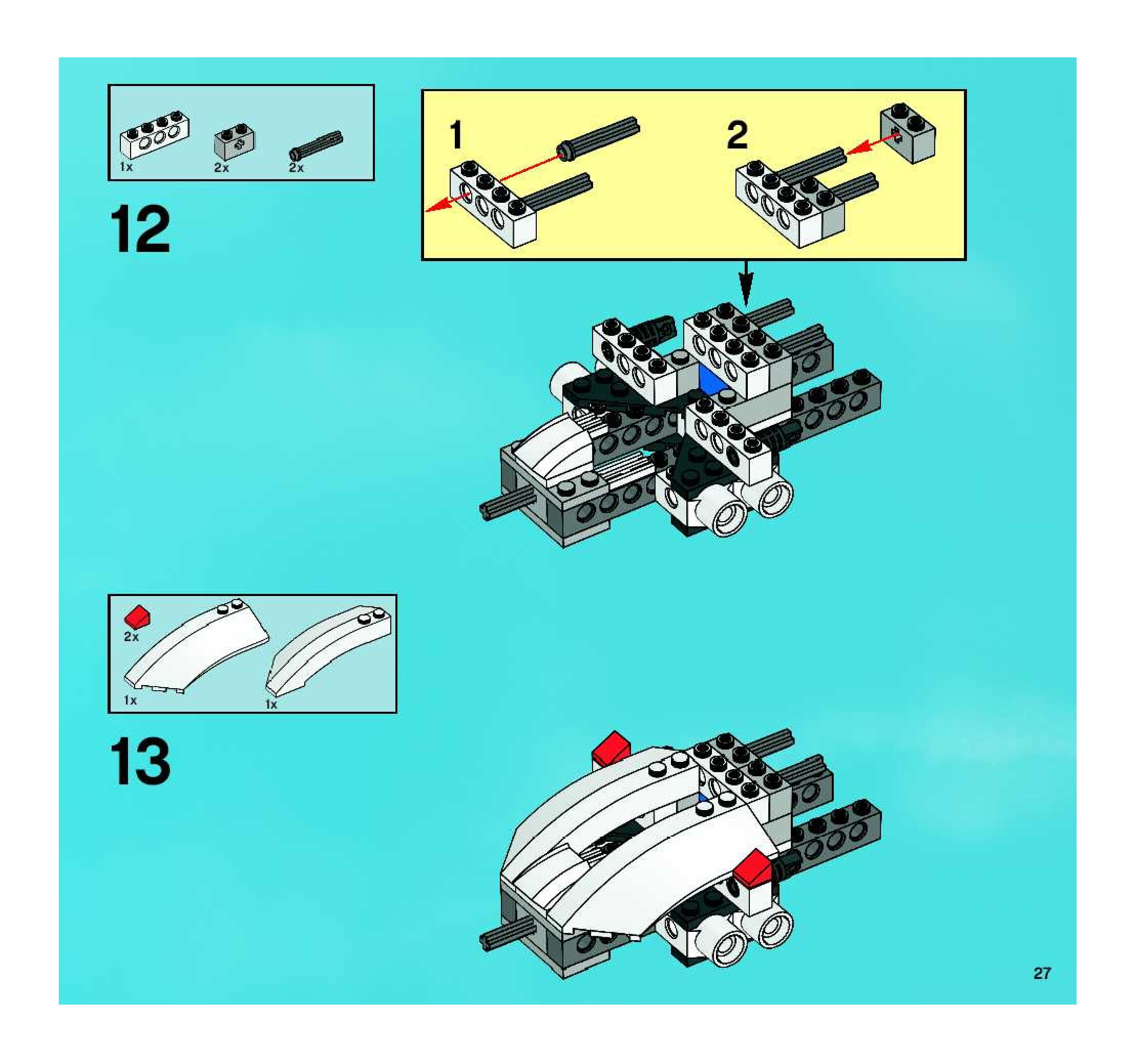 1x 2x 2x

12

1

2

2x

1x

1x

13

27