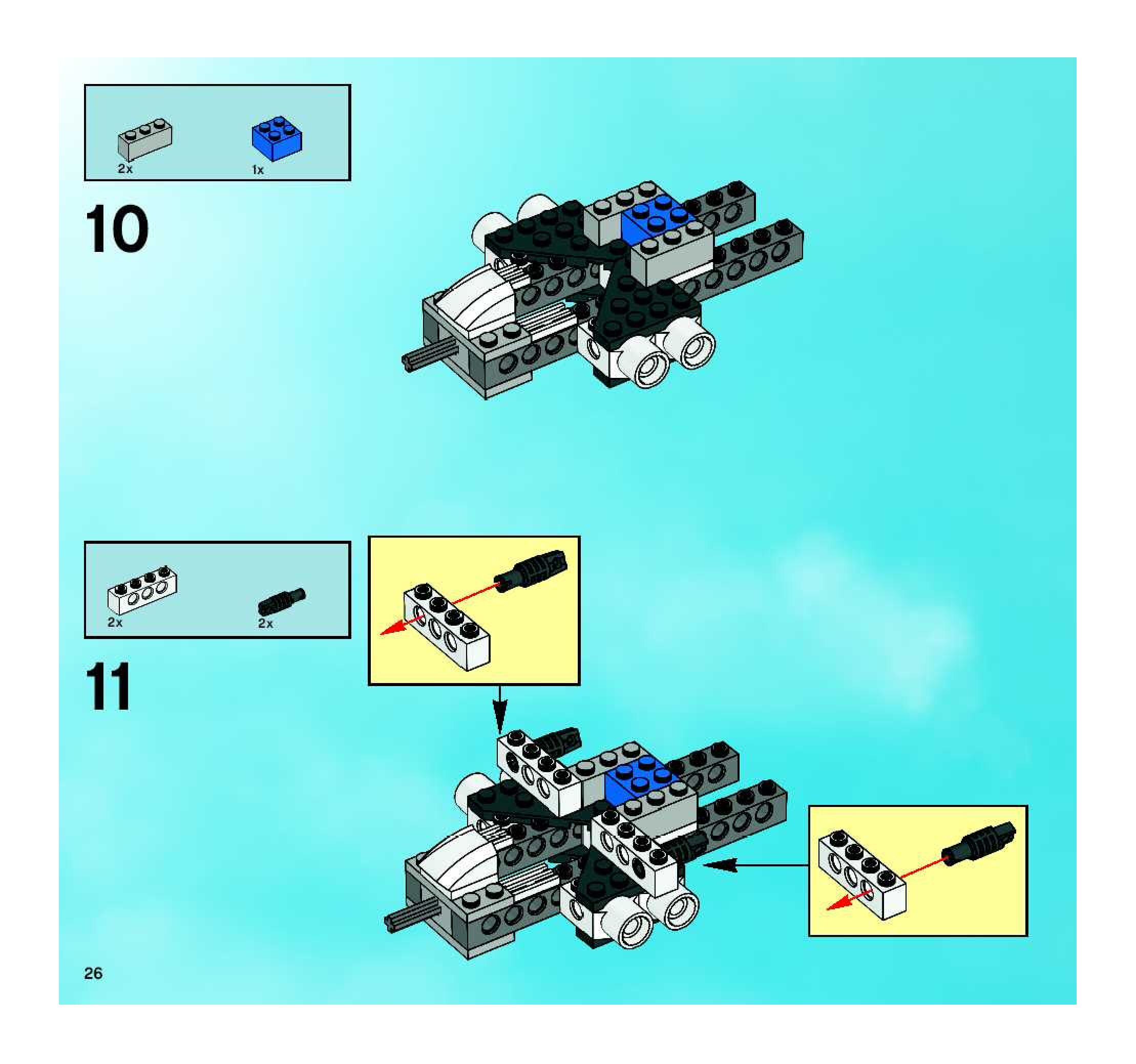 2x

1x

10

2x

2x

11

26