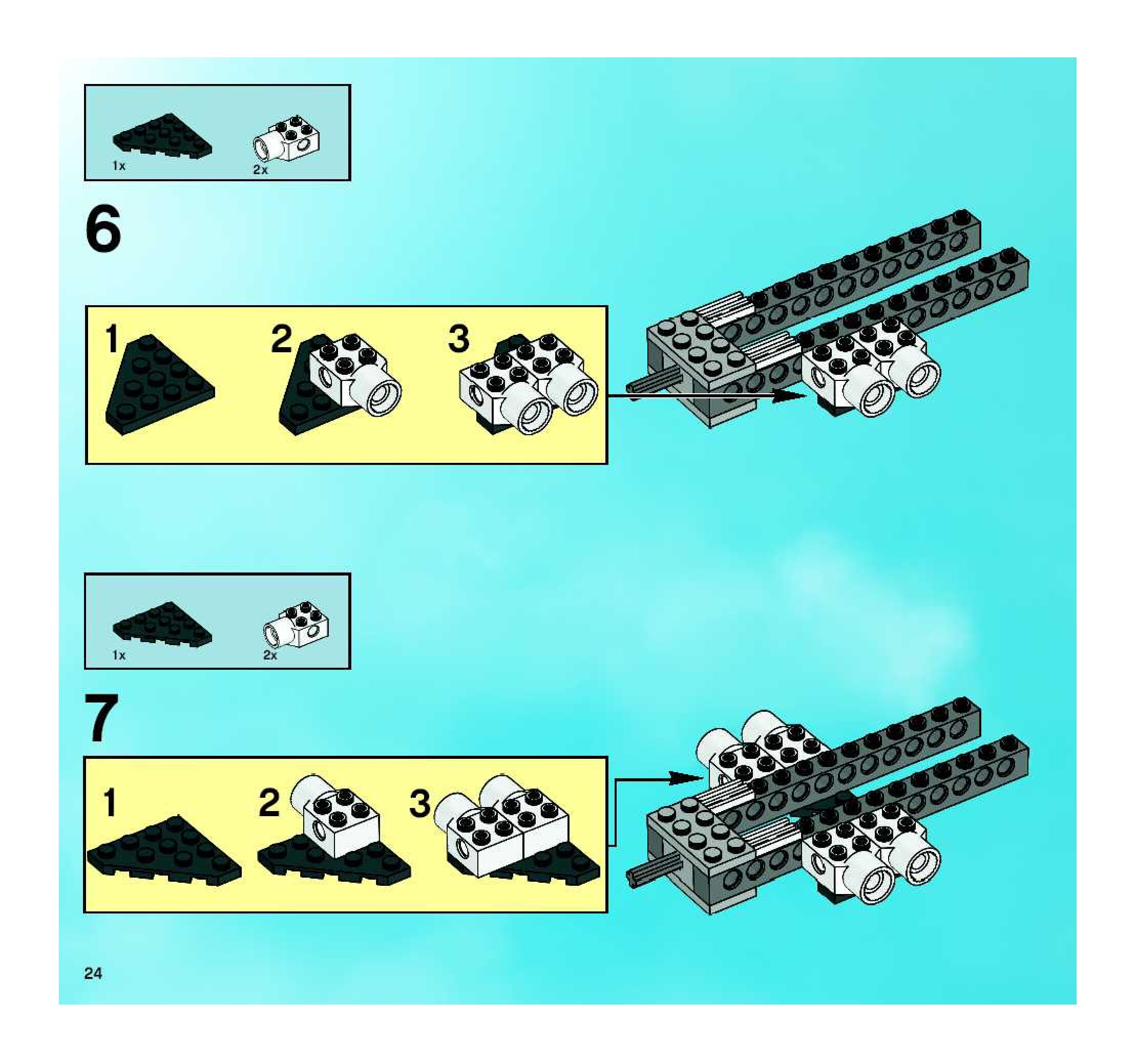 1x 2x

6

1 2 3

1x 2x

7

1 2 3

24