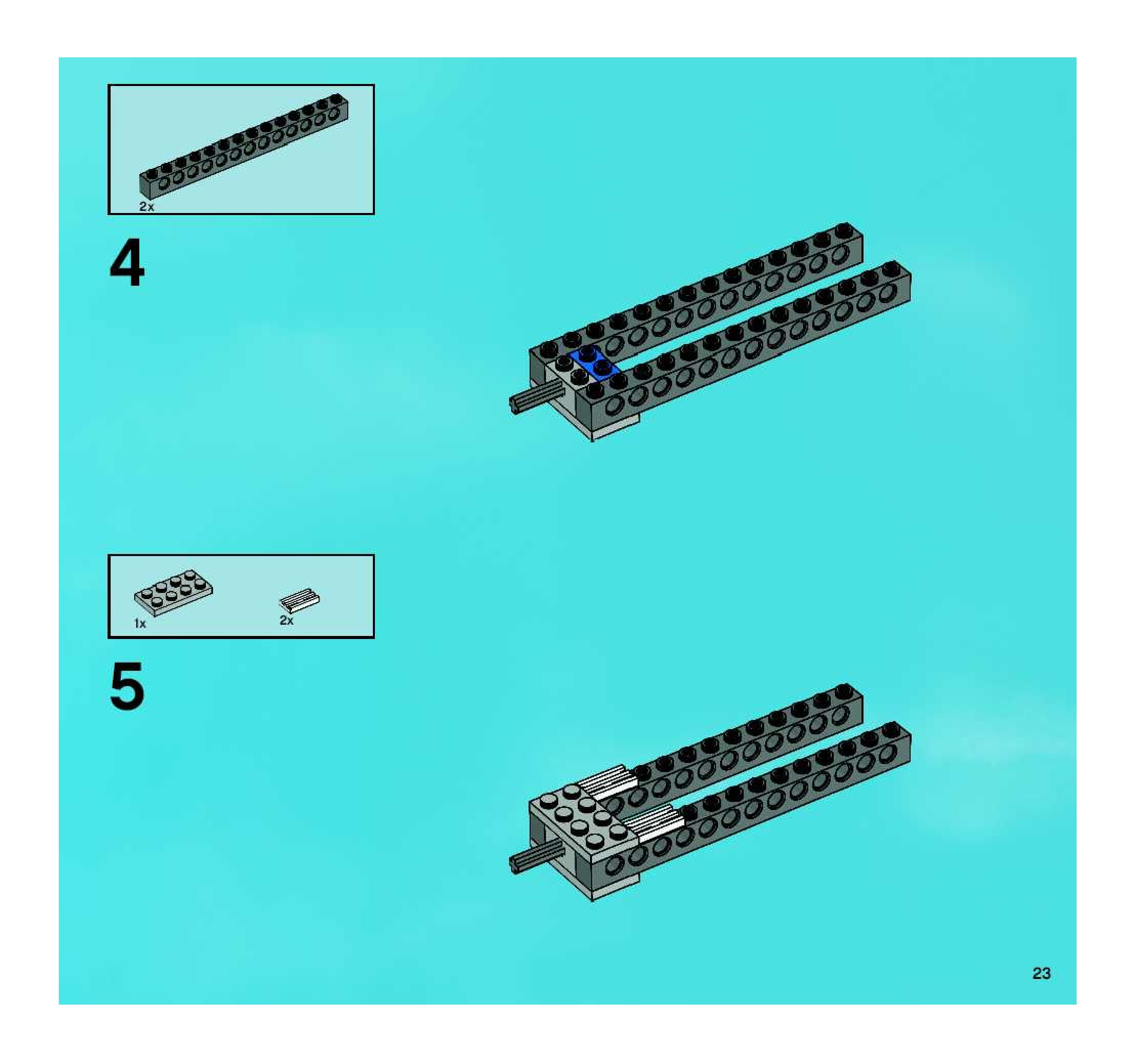 2x

4

1x

2x

5

23