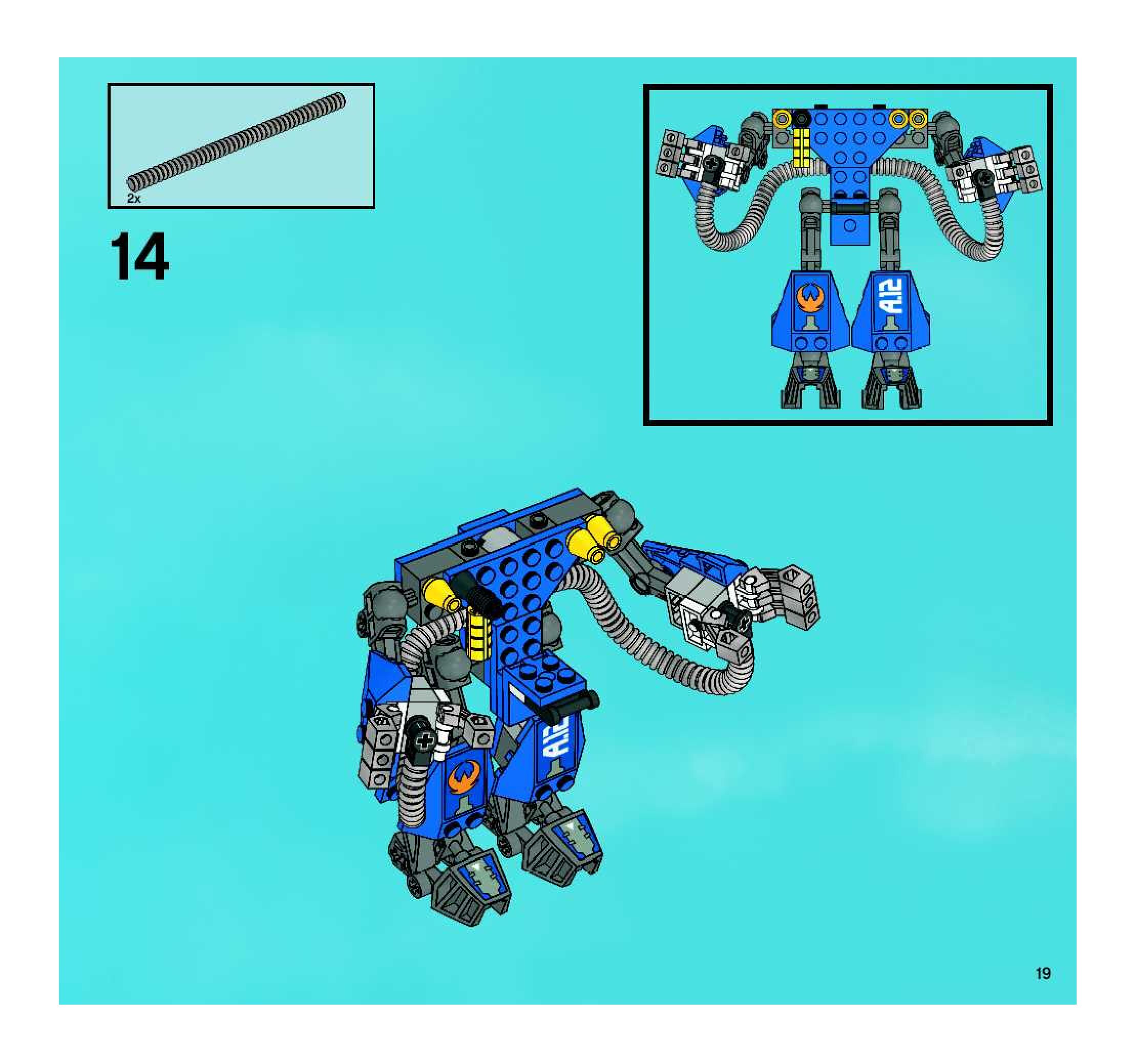 2x

14

A.12

A.12

19