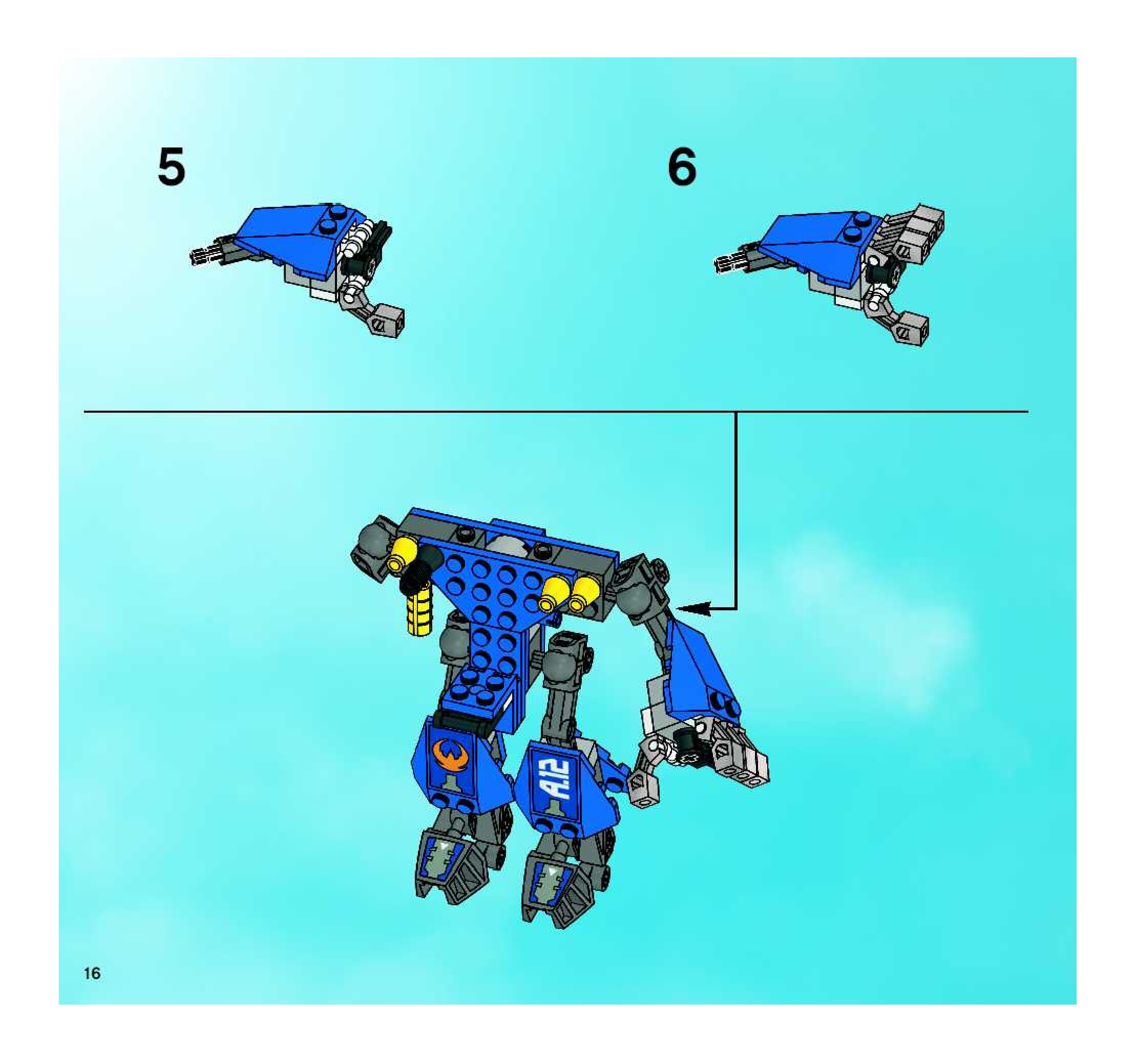 5

6

A.12

16