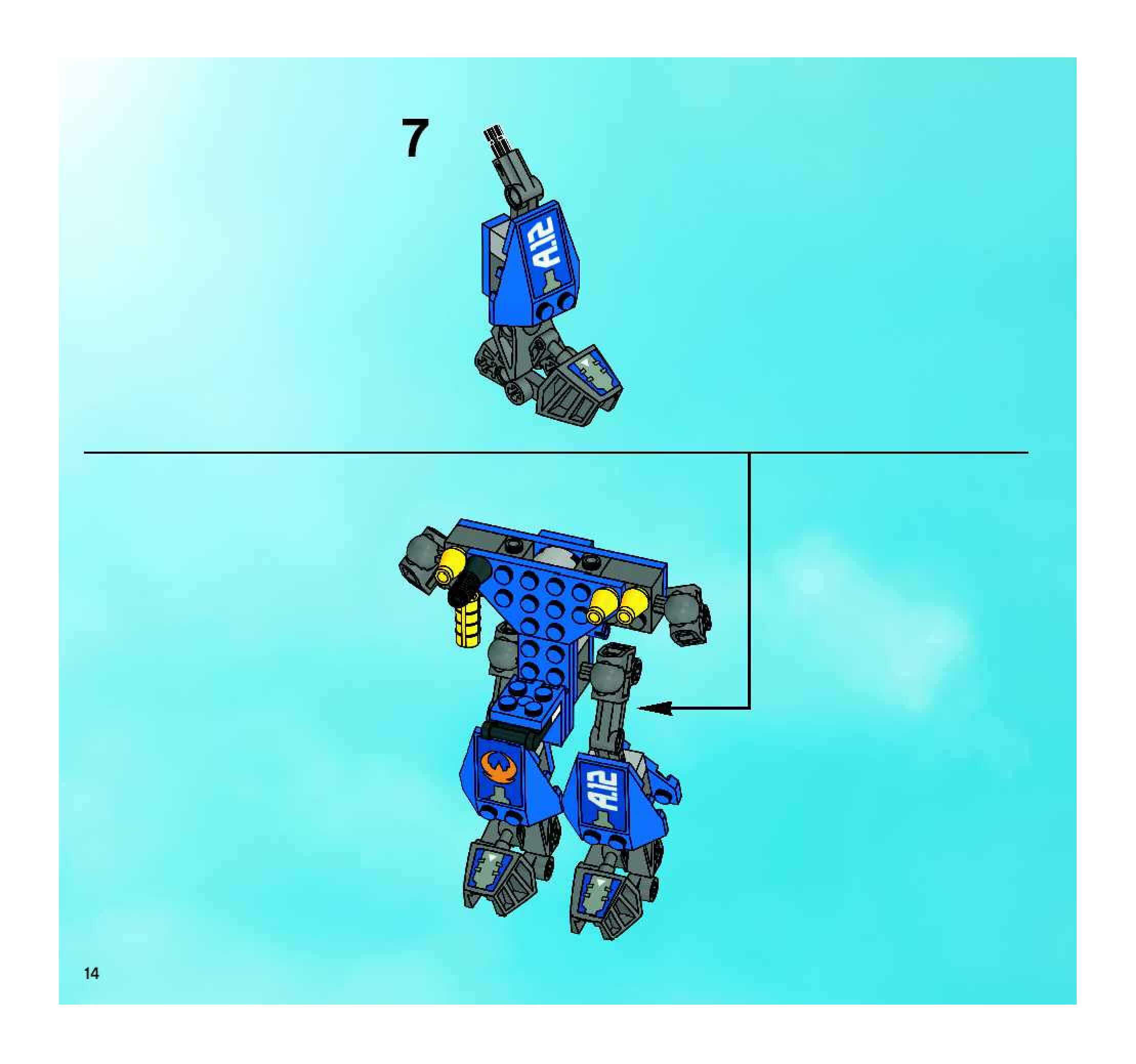 7

A.12

A.12

14