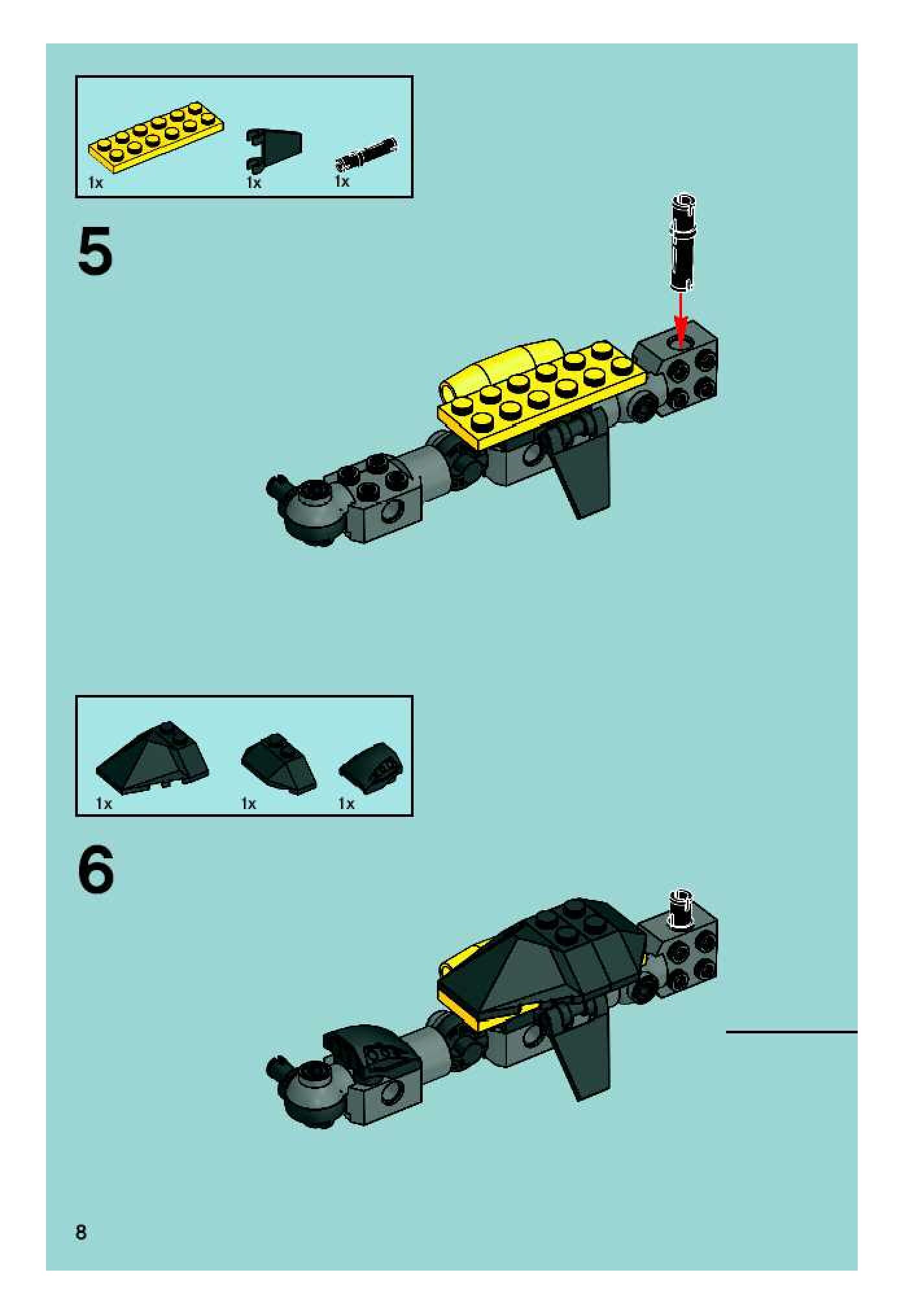 1x
1x
1x

5

1x
1x
1x

6

8