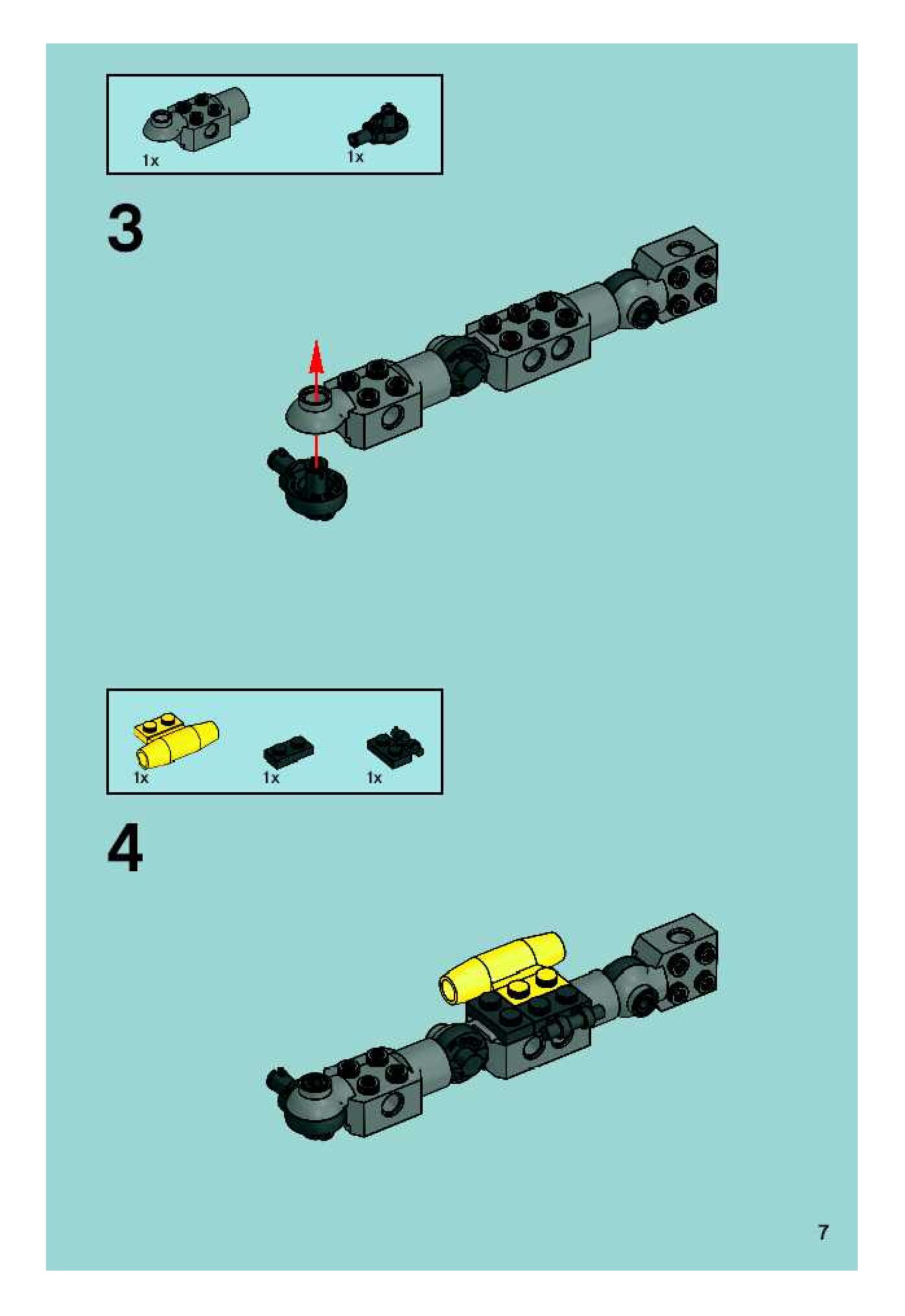 1x

1x

3

1x

1x

1x

4

7