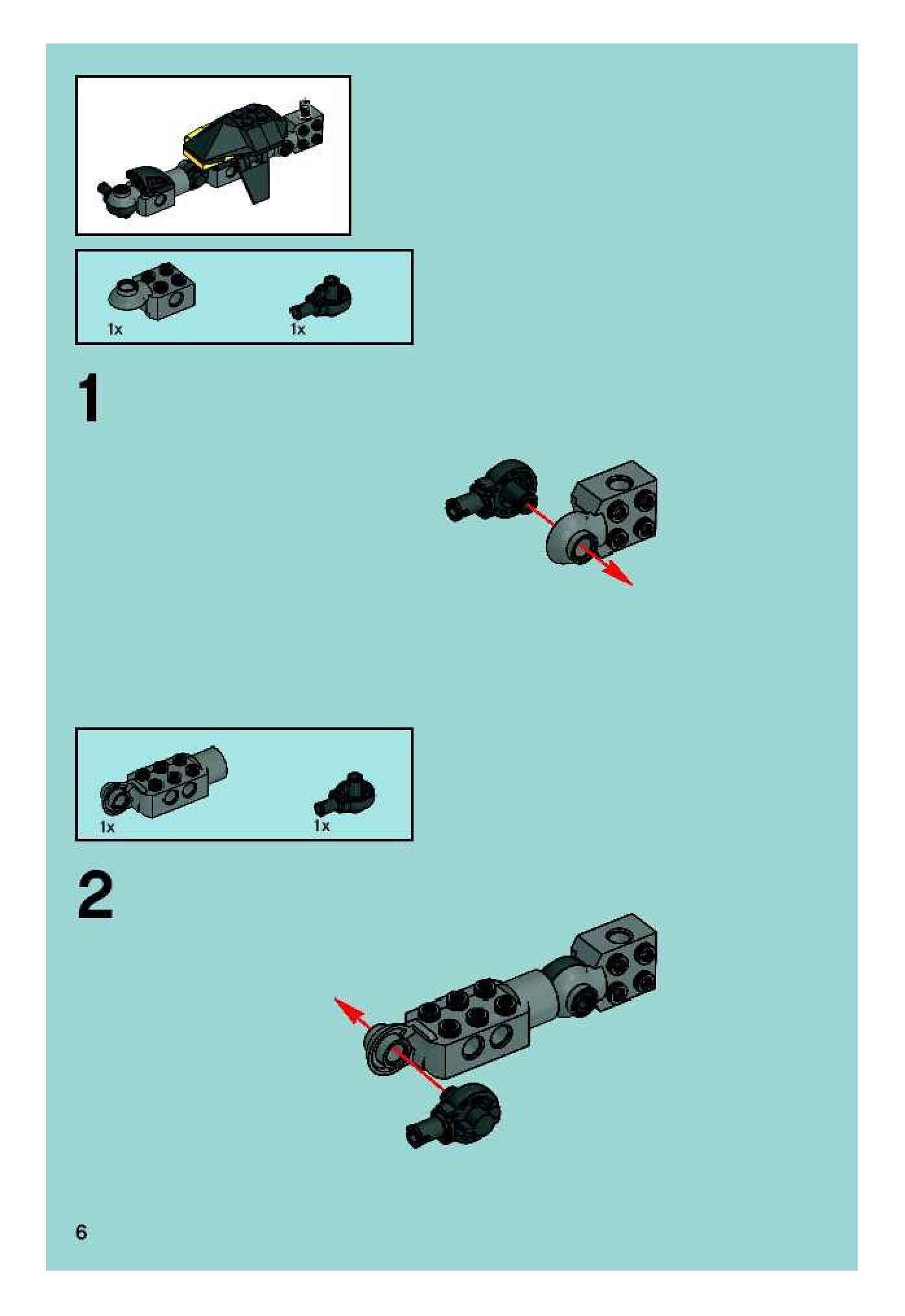 1x

1x

1

1x

1x

2

6