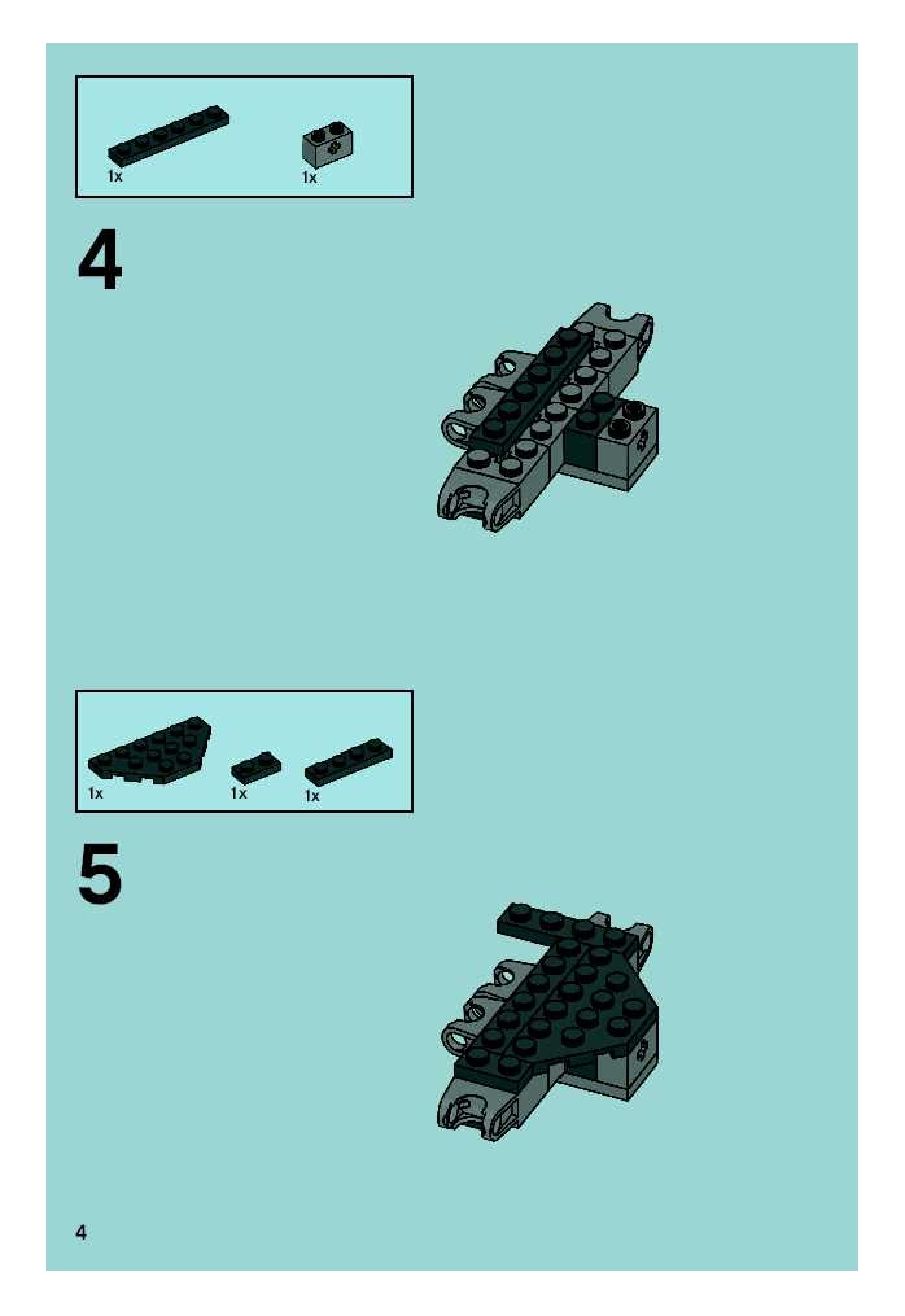 1x

1x

4

1x

1x

1x

5

4