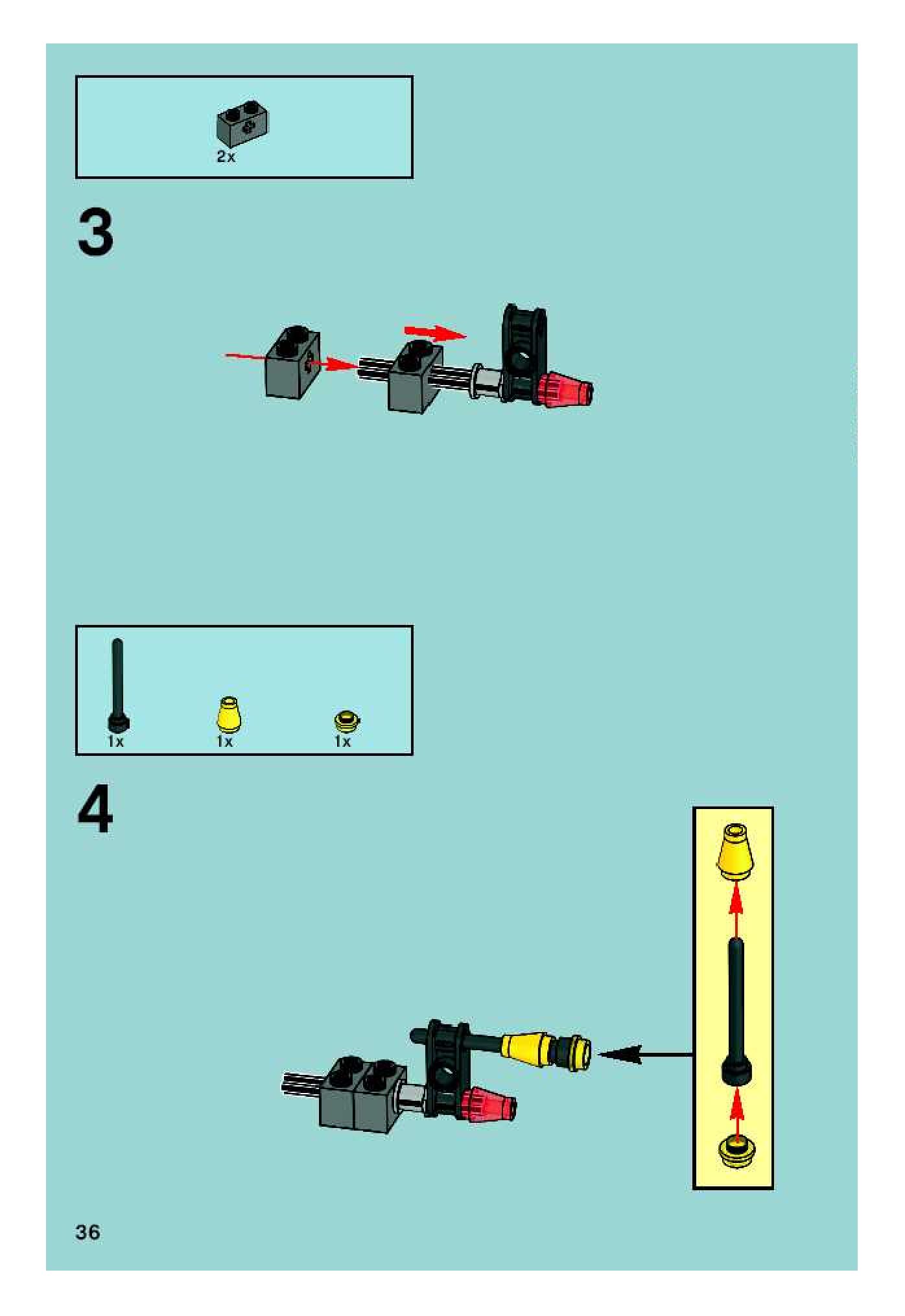 2x

3

1x 1x 1x

4

36