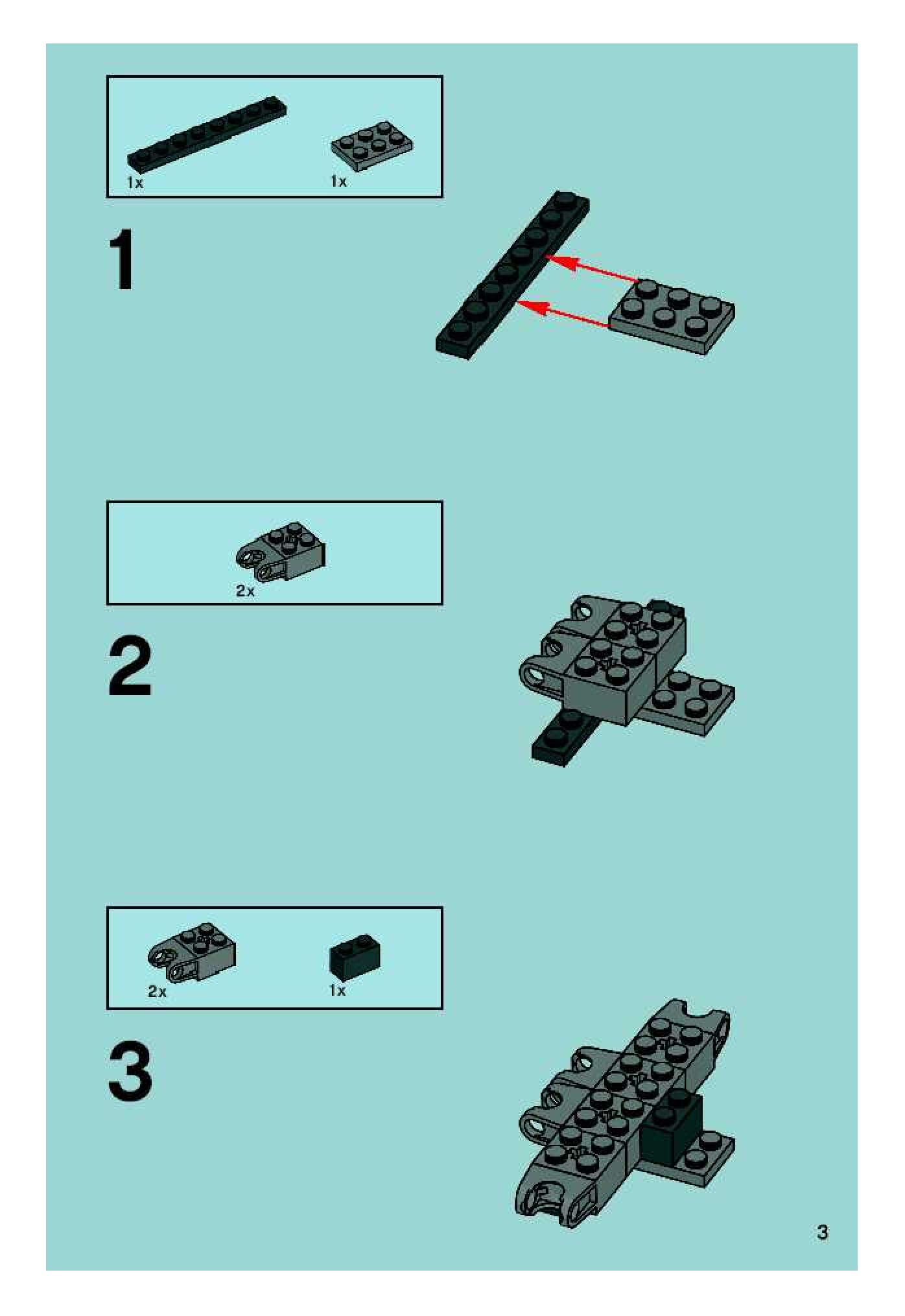 1x 1x

1

2x

2

2x 1x

3

3