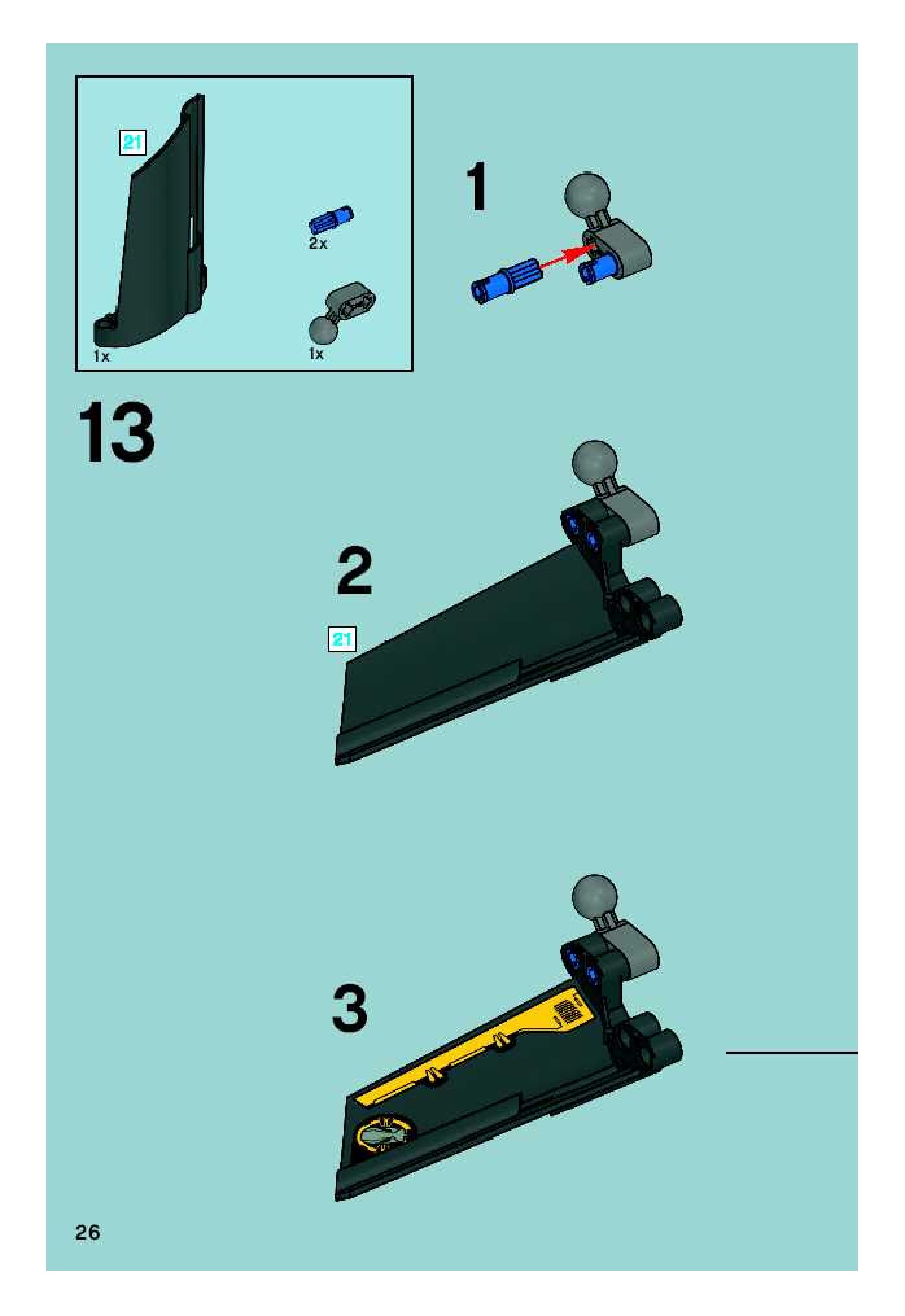 21

2x

1x

1x

1

13

2

21

3

26