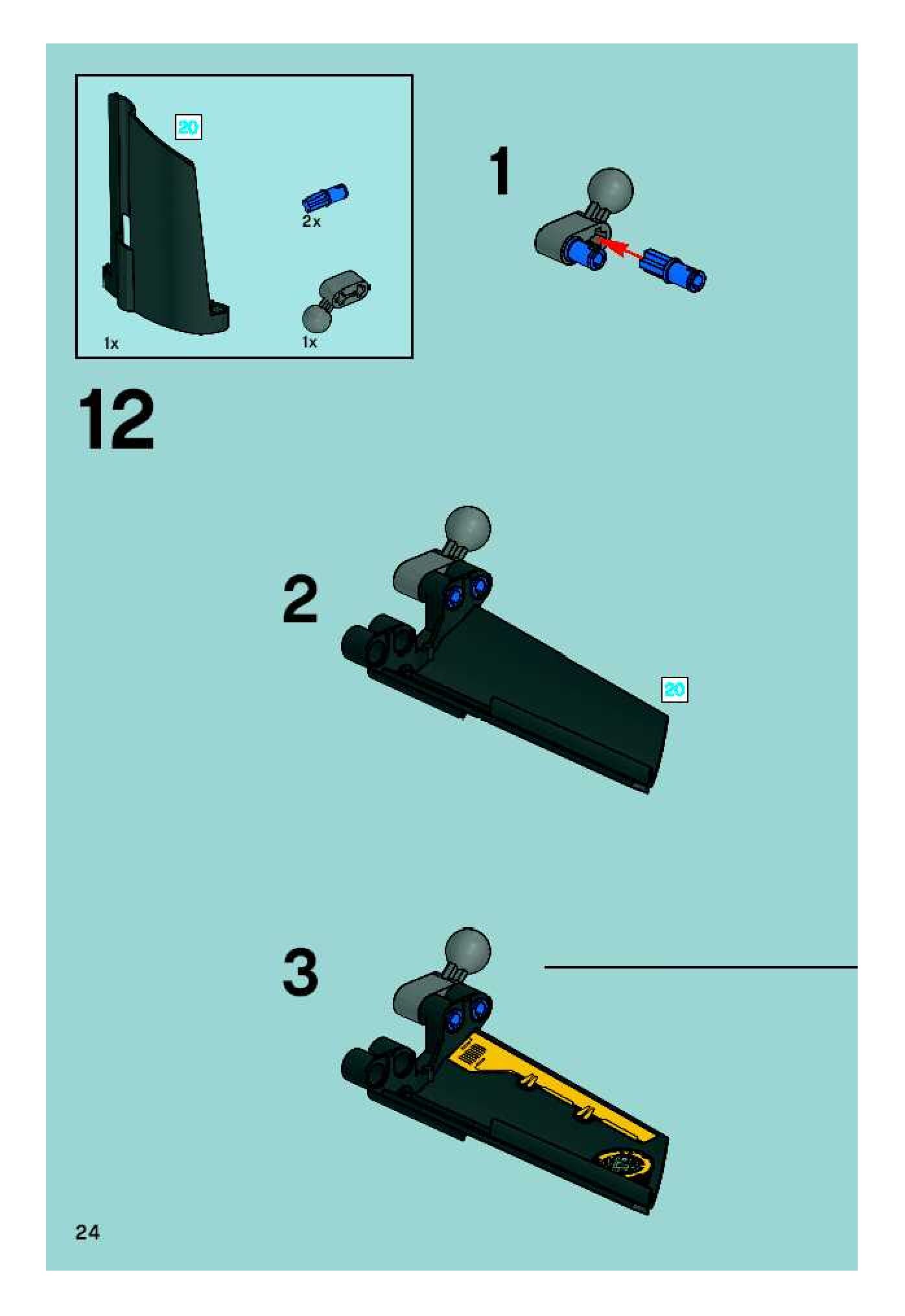 20

2x

1x

1x

1

12

2

20

3

24