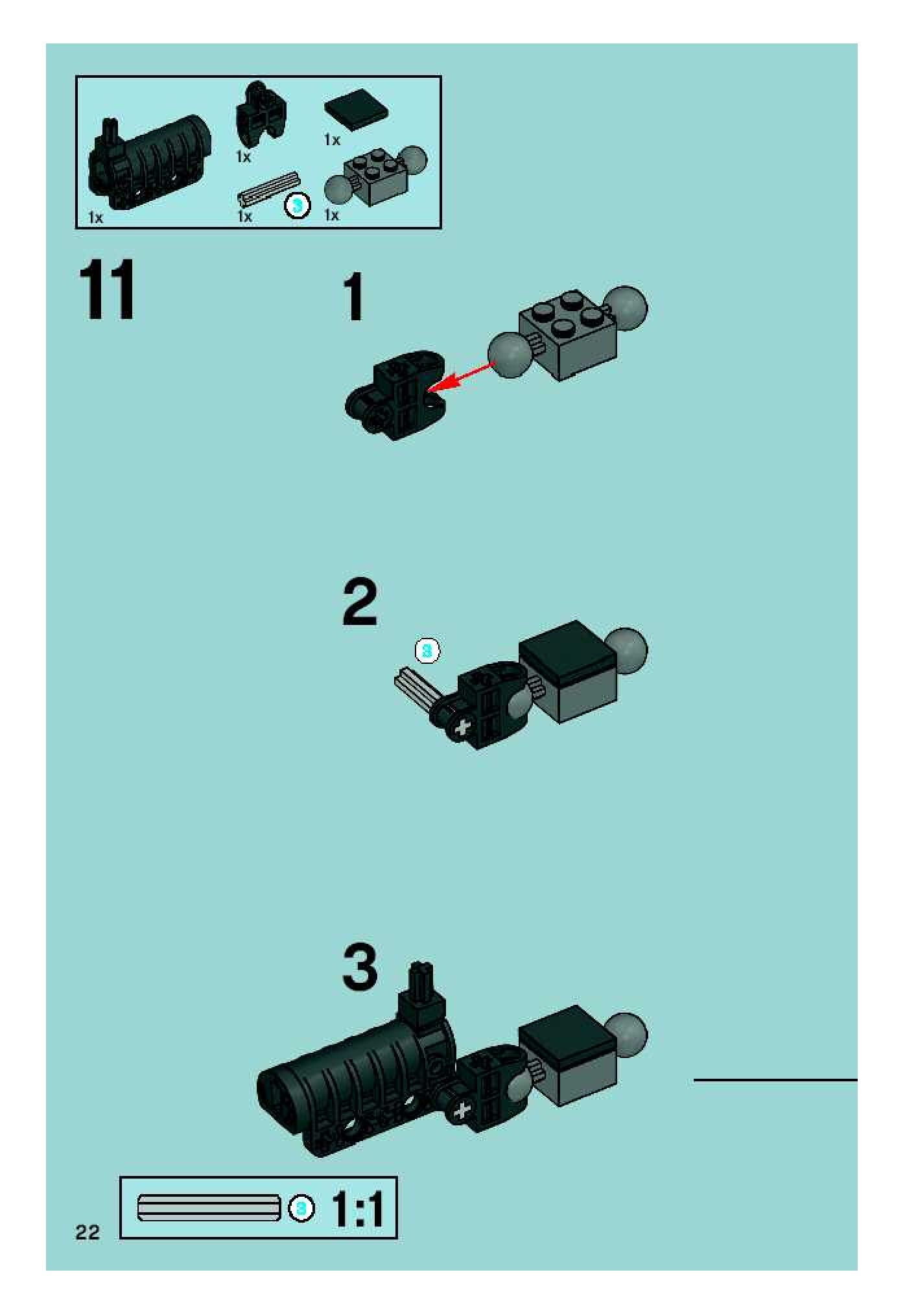 1x
1x
1x
1x
3
1x

11

1

2

3

3

3

1:1

22