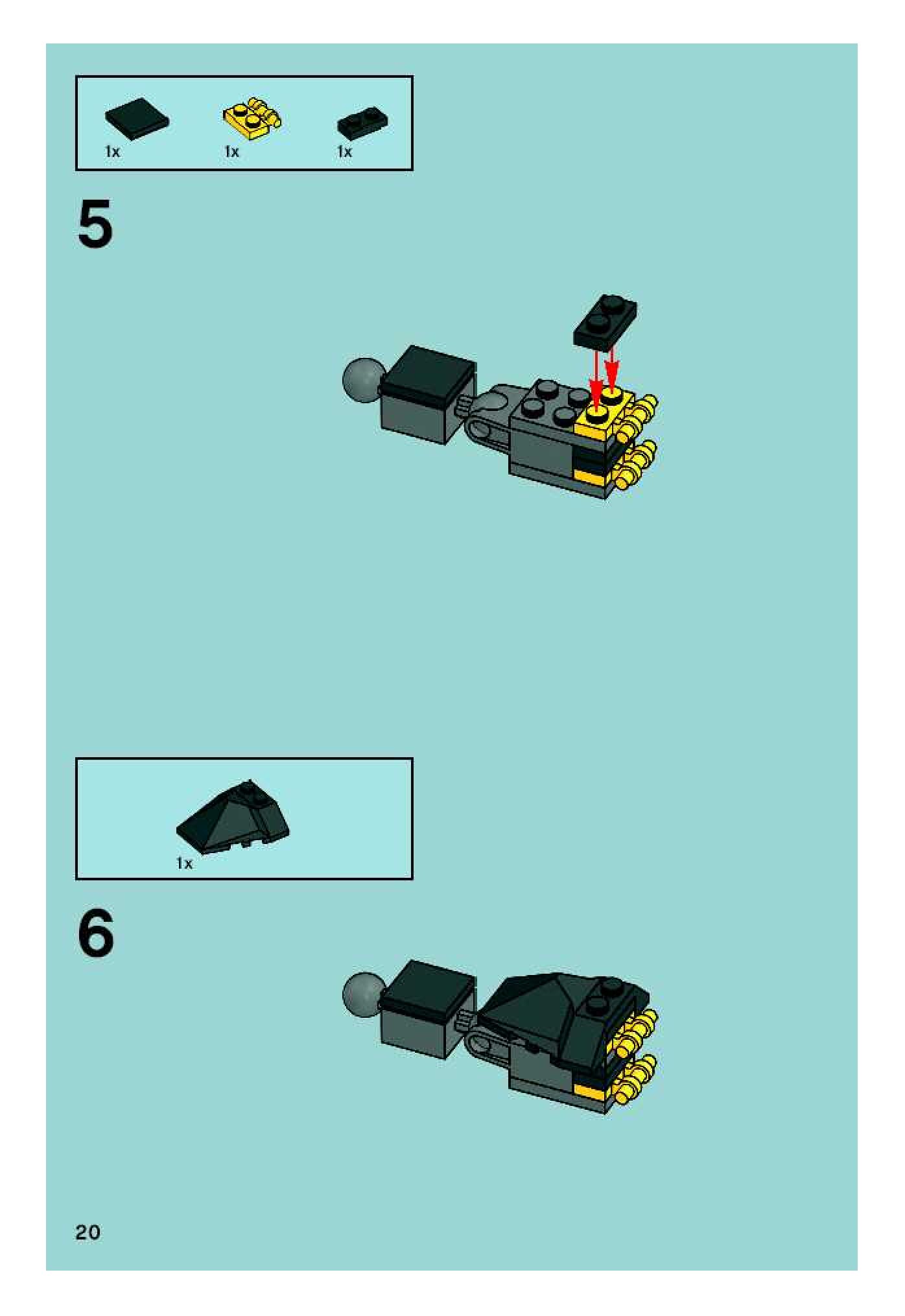 1x 1x 1x

5

1x

6

20